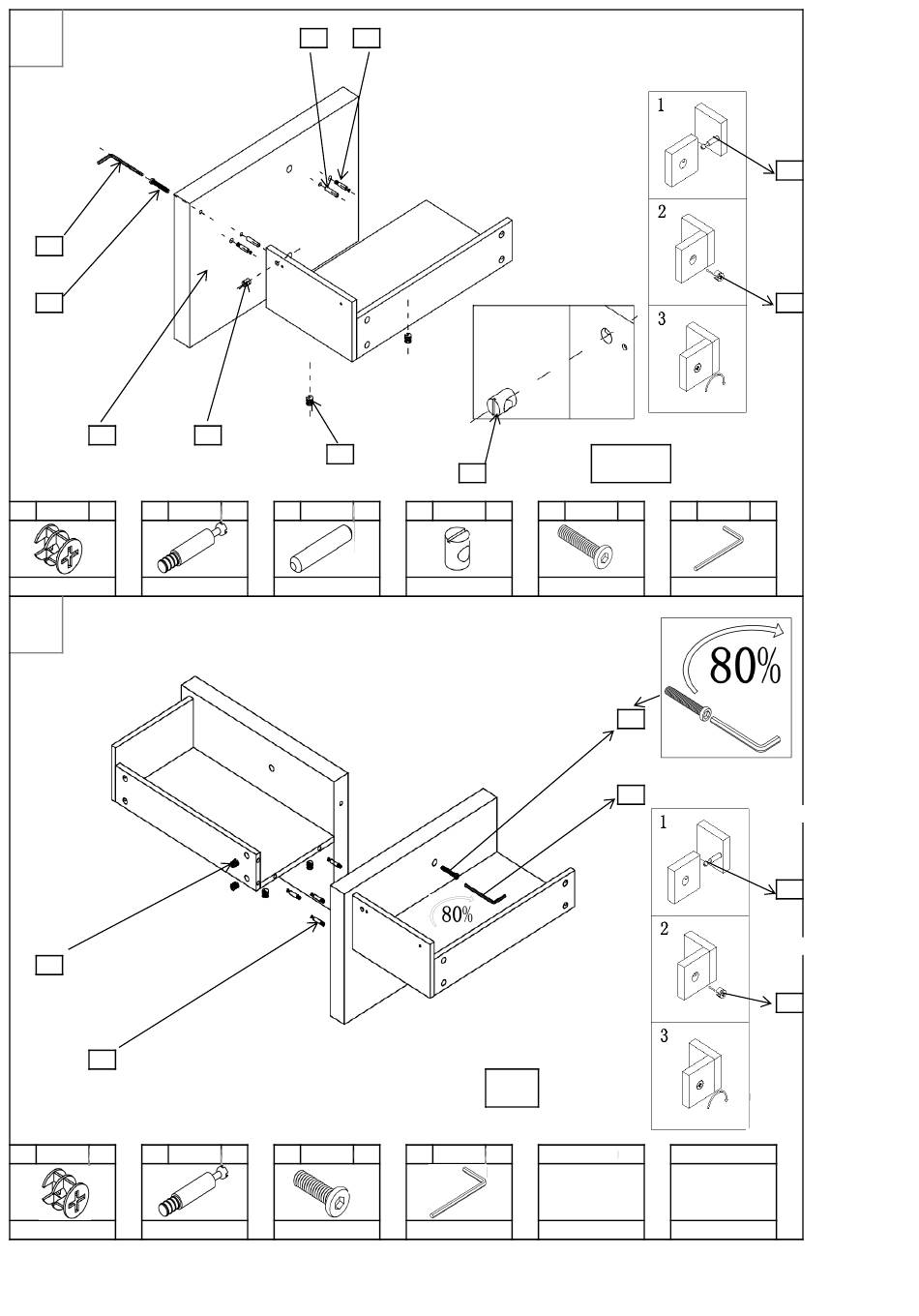 1

2

3

80%

80%

1

2

3