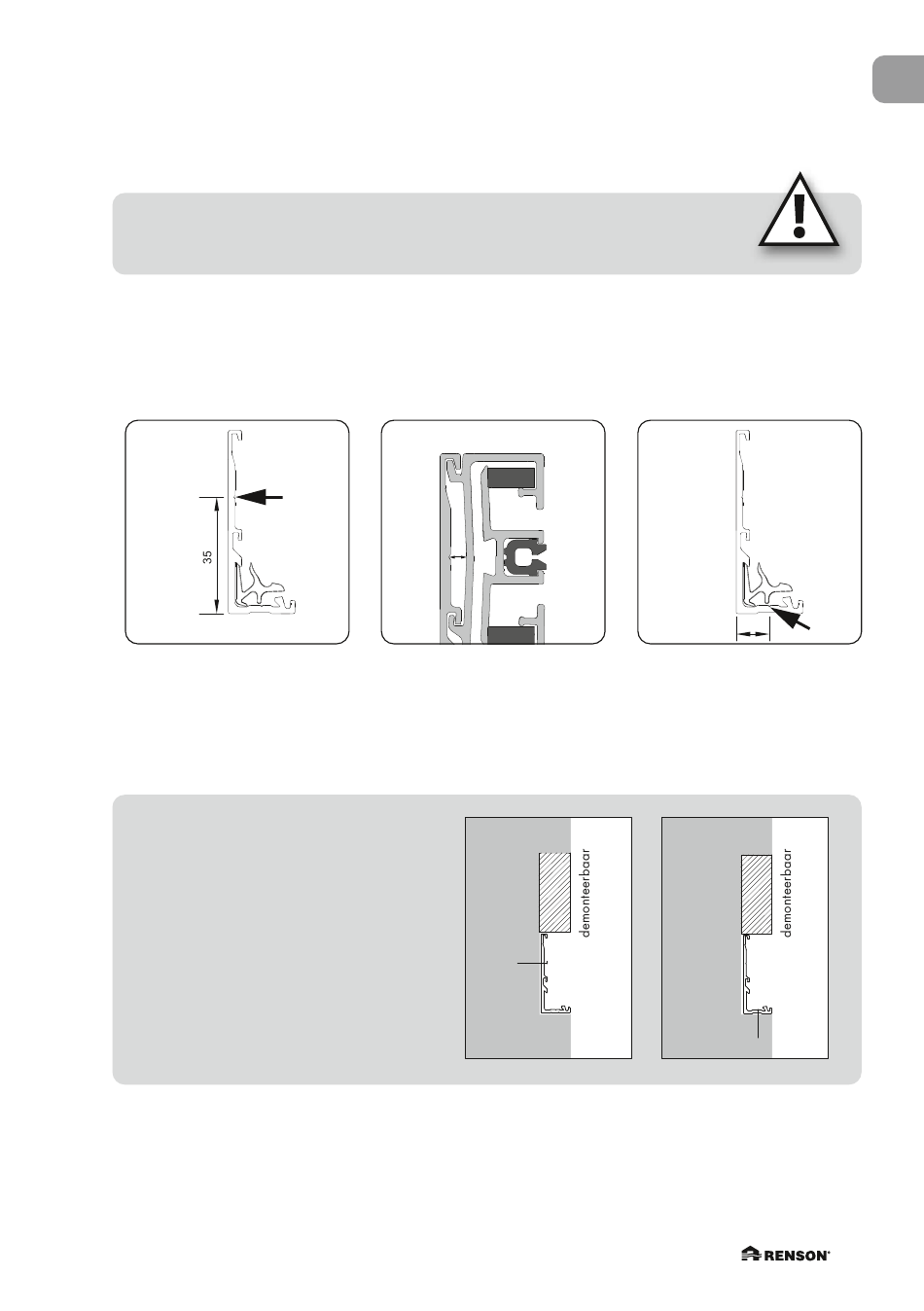 35

demonteerbaar

demonteerbaar

RENSON