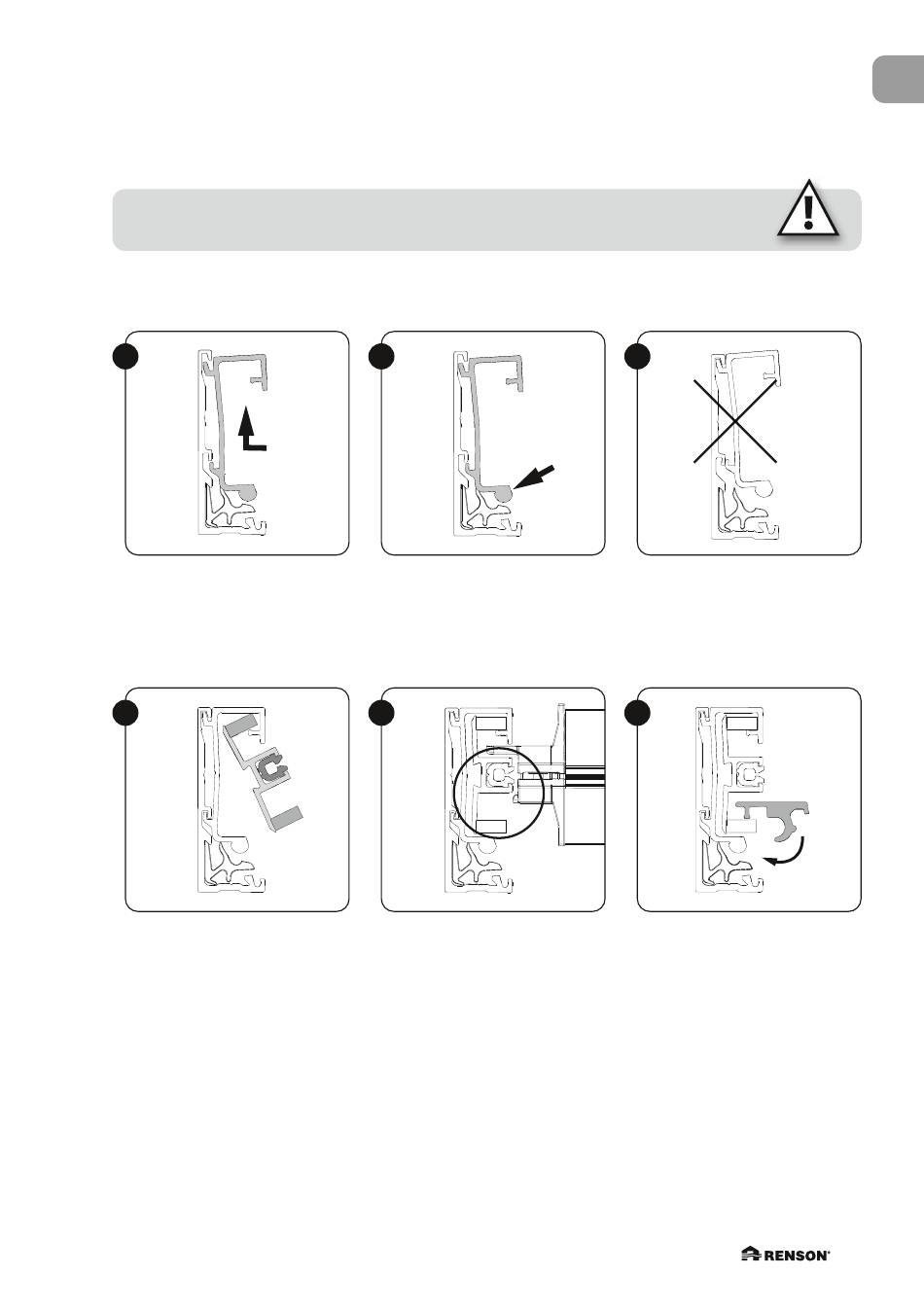 RENSON®