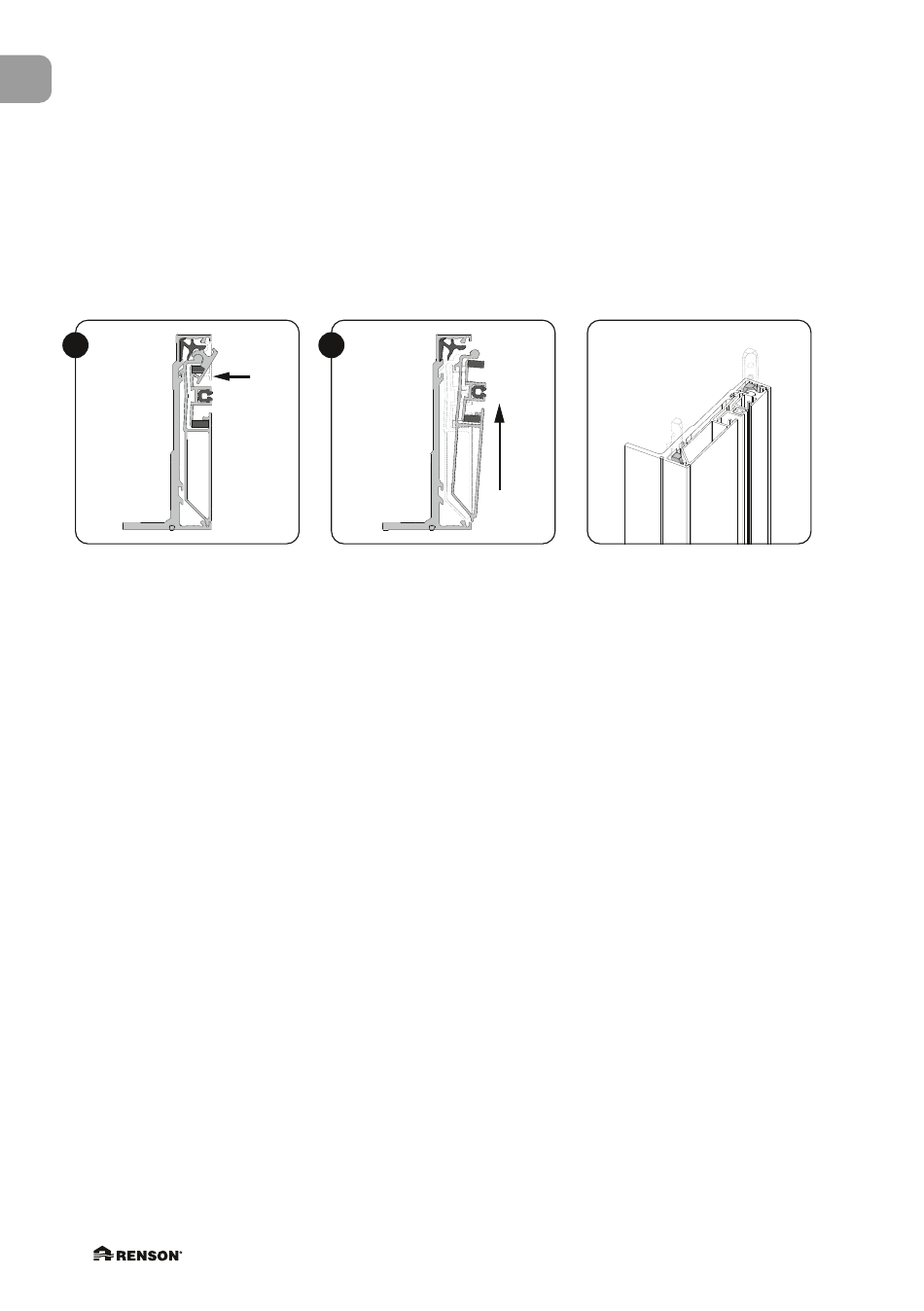 RENSON