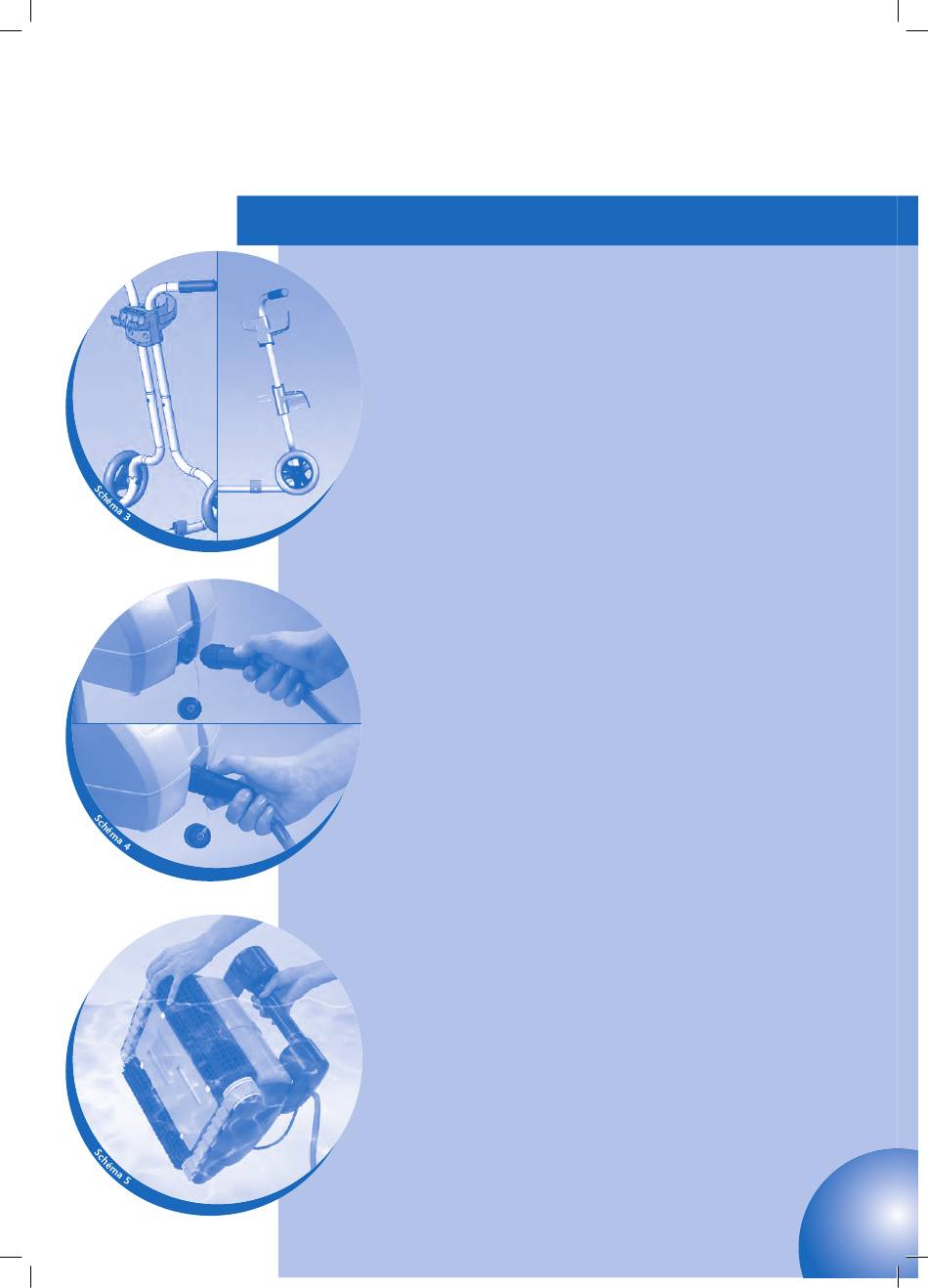 Schéma 3

Schéma 4

Schéma 5