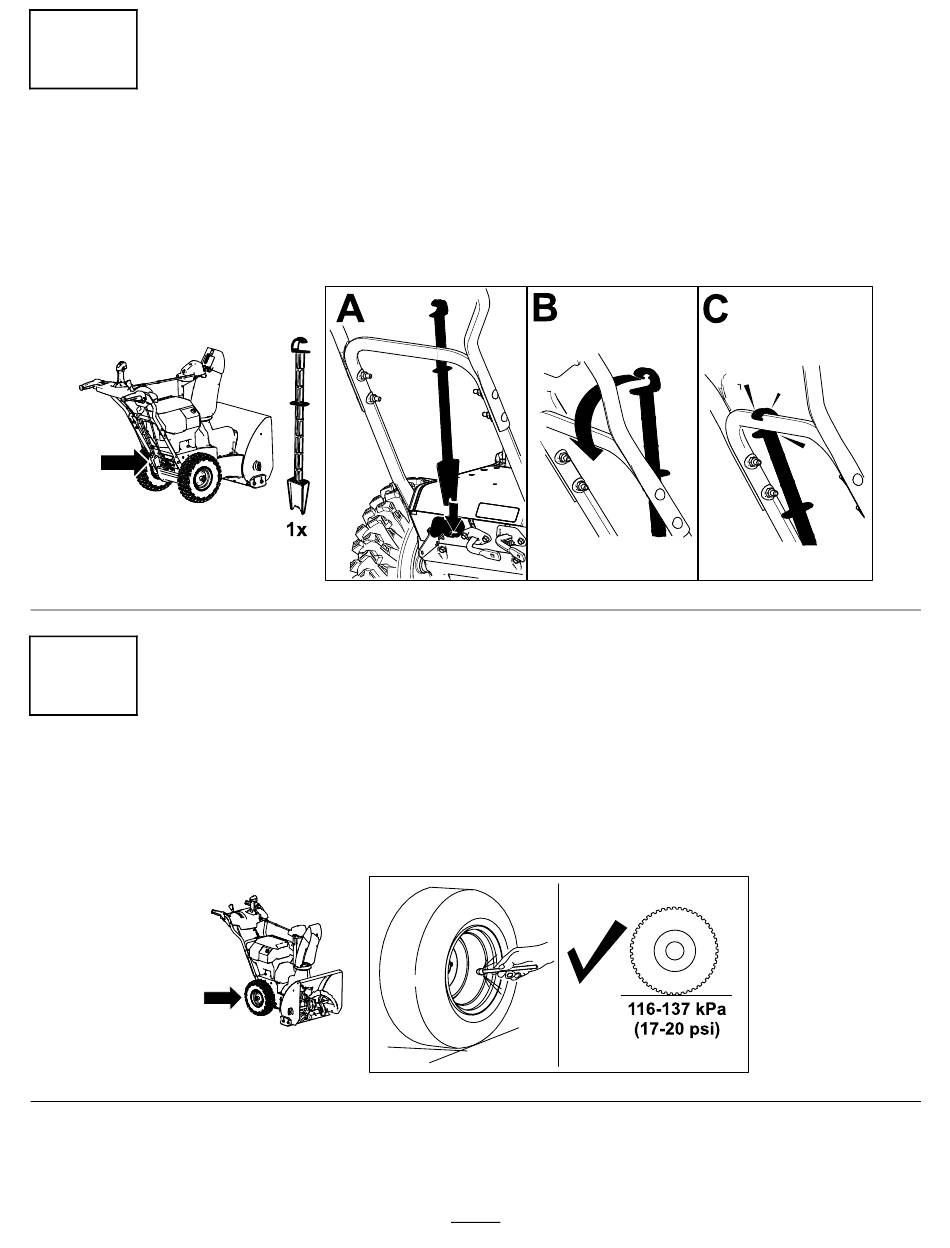 1x

A

B

C

116-137 kPa
(17-20 psi)