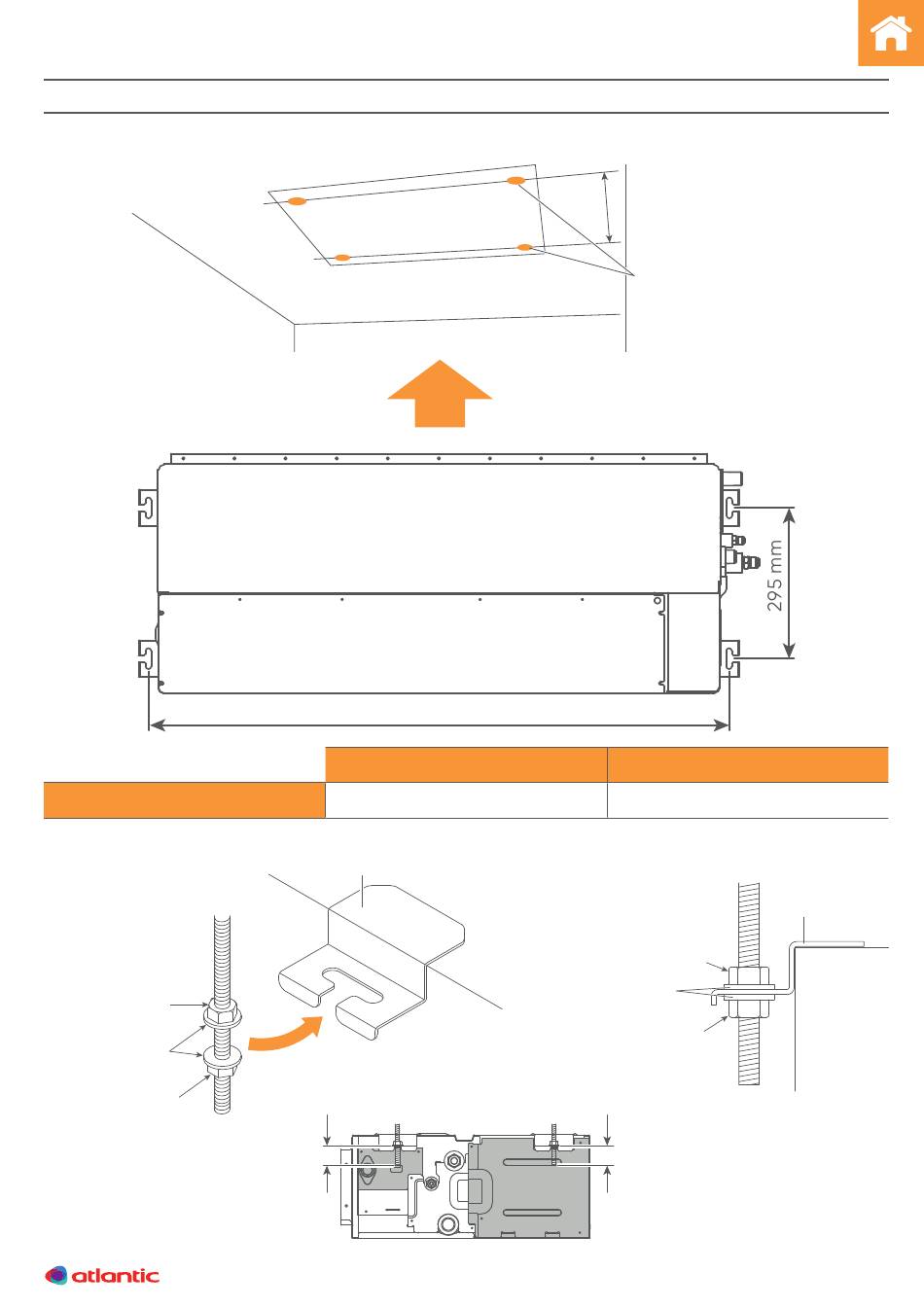 295 mm

atlantic