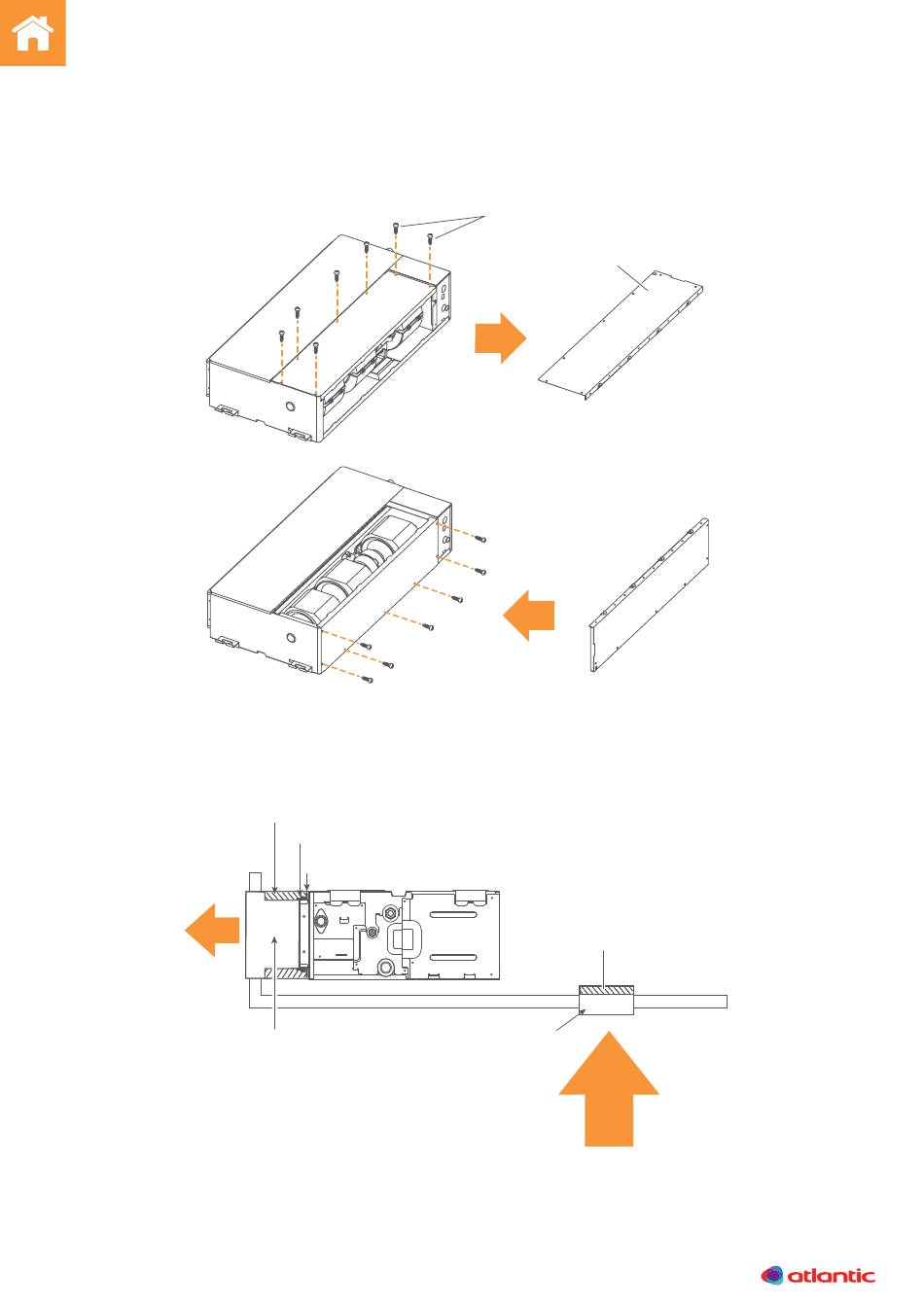 atlantic