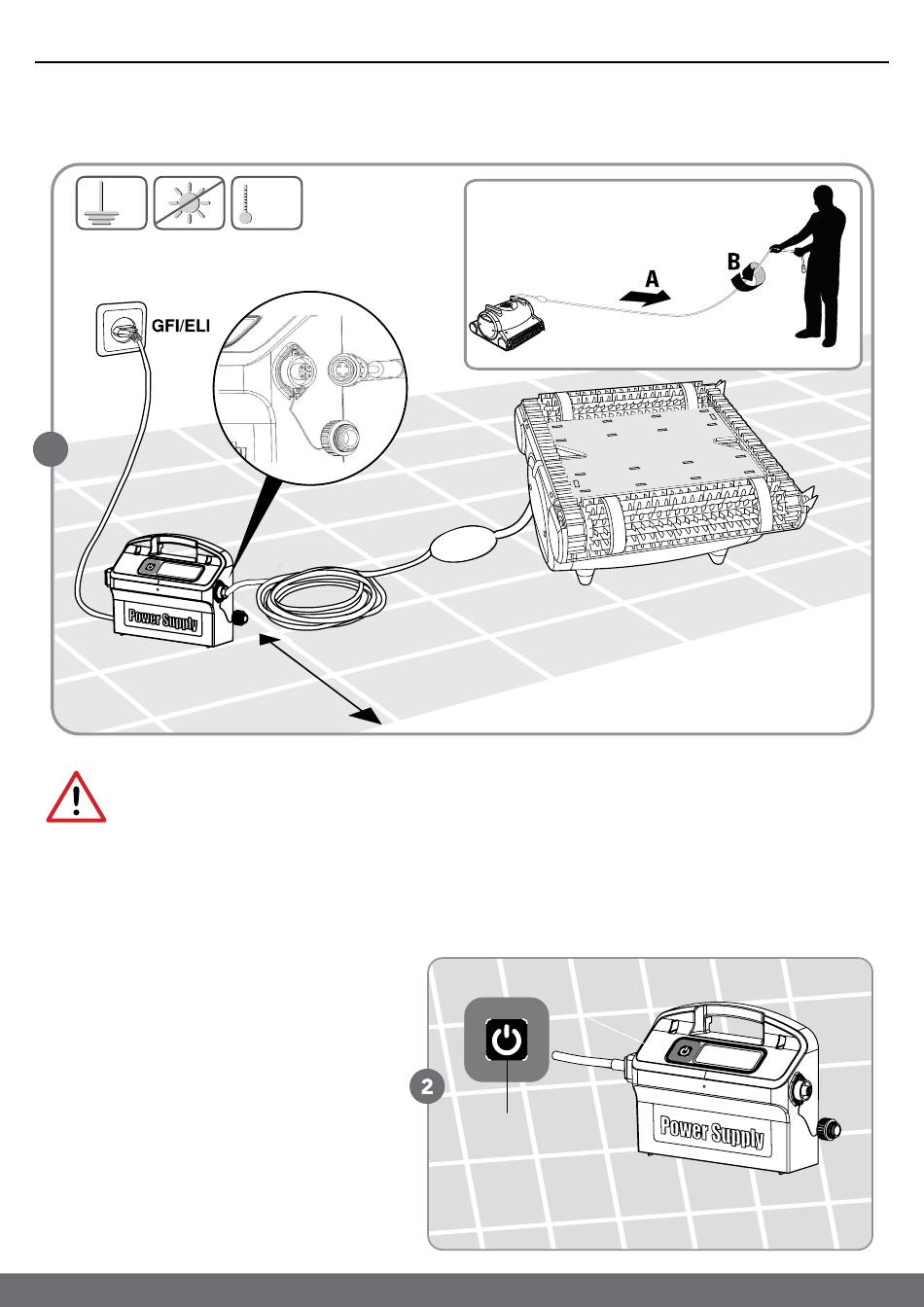 GFI/ELI

A

B

Power Supply

2

Power Supply