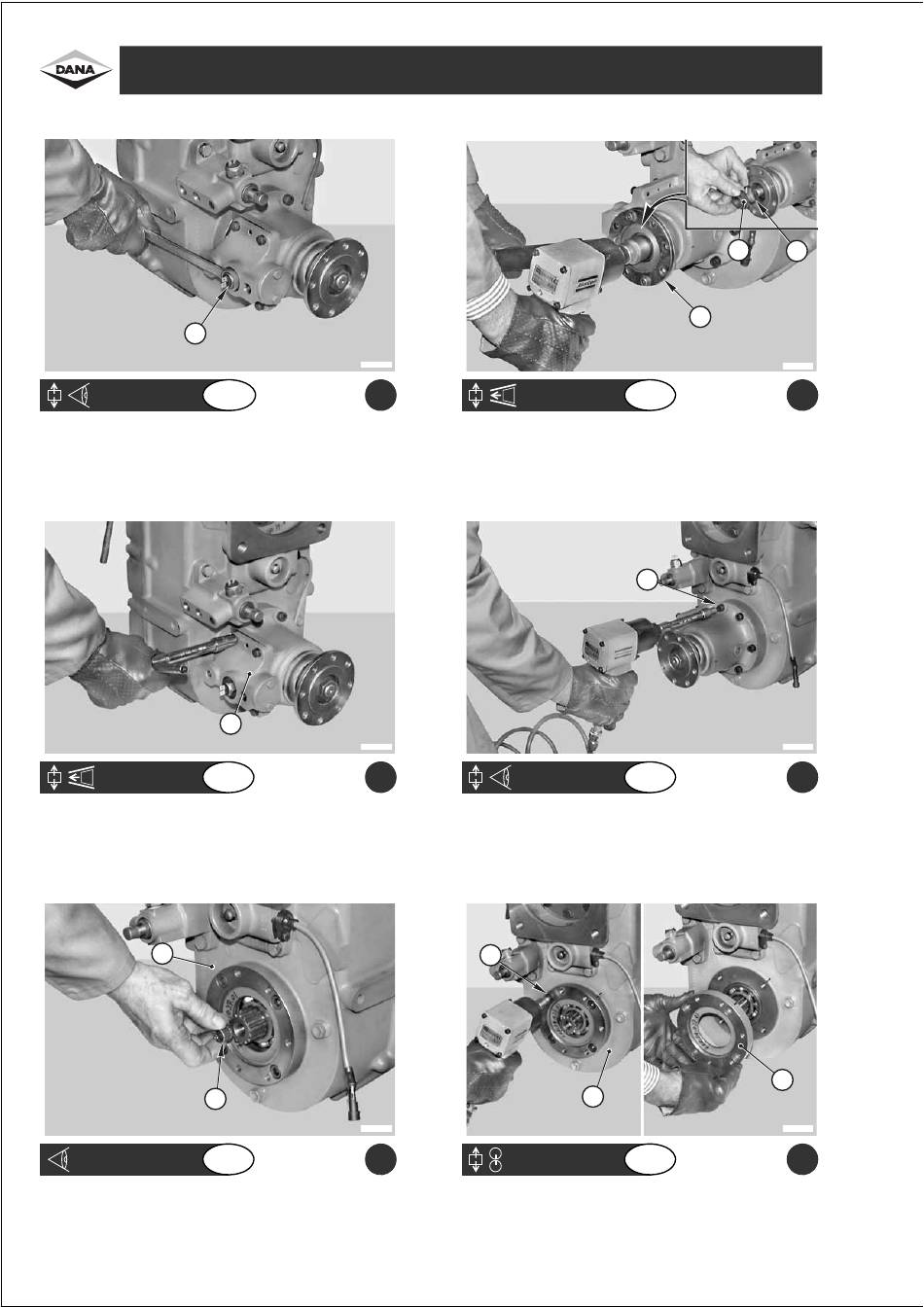 DANA