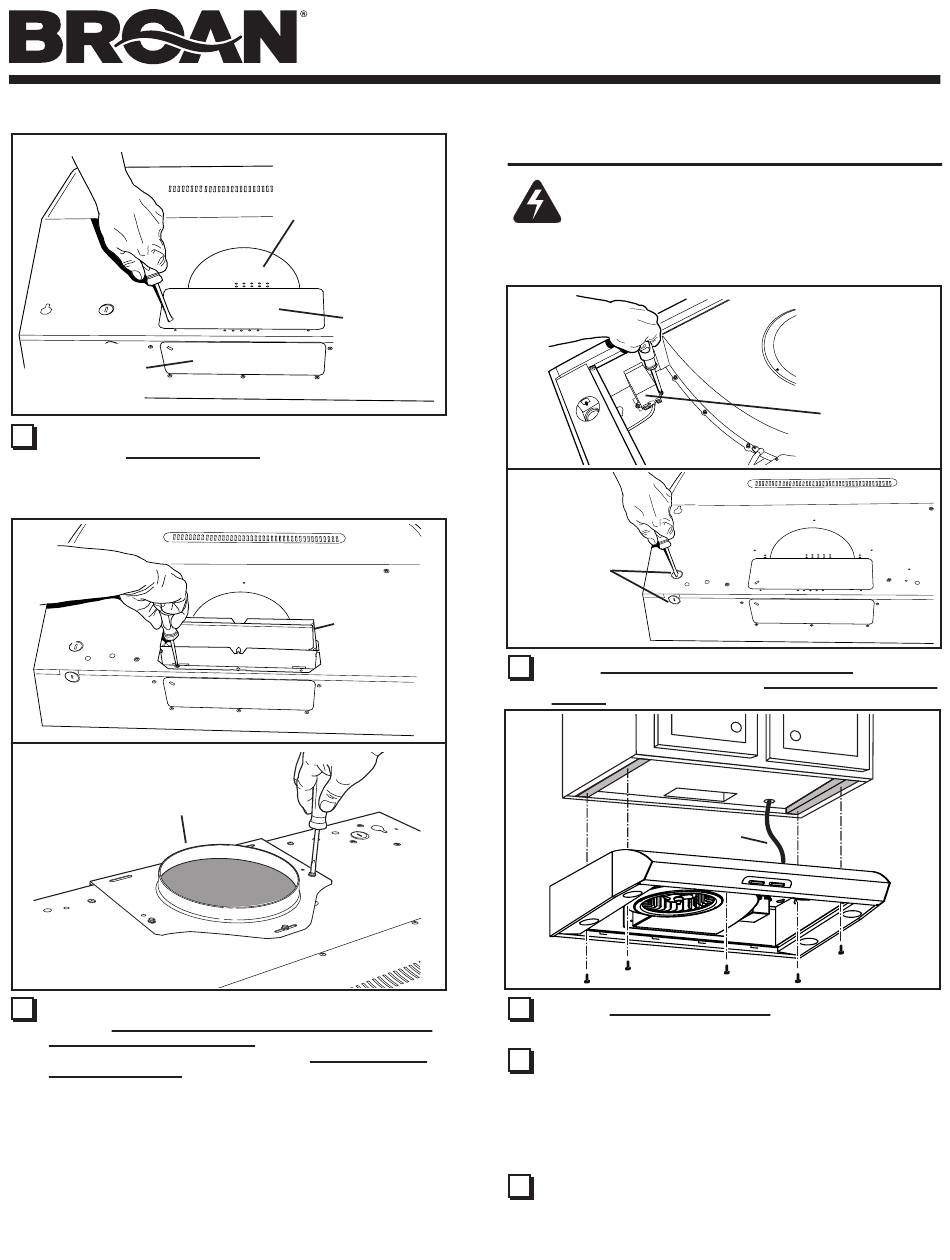 BROAN®