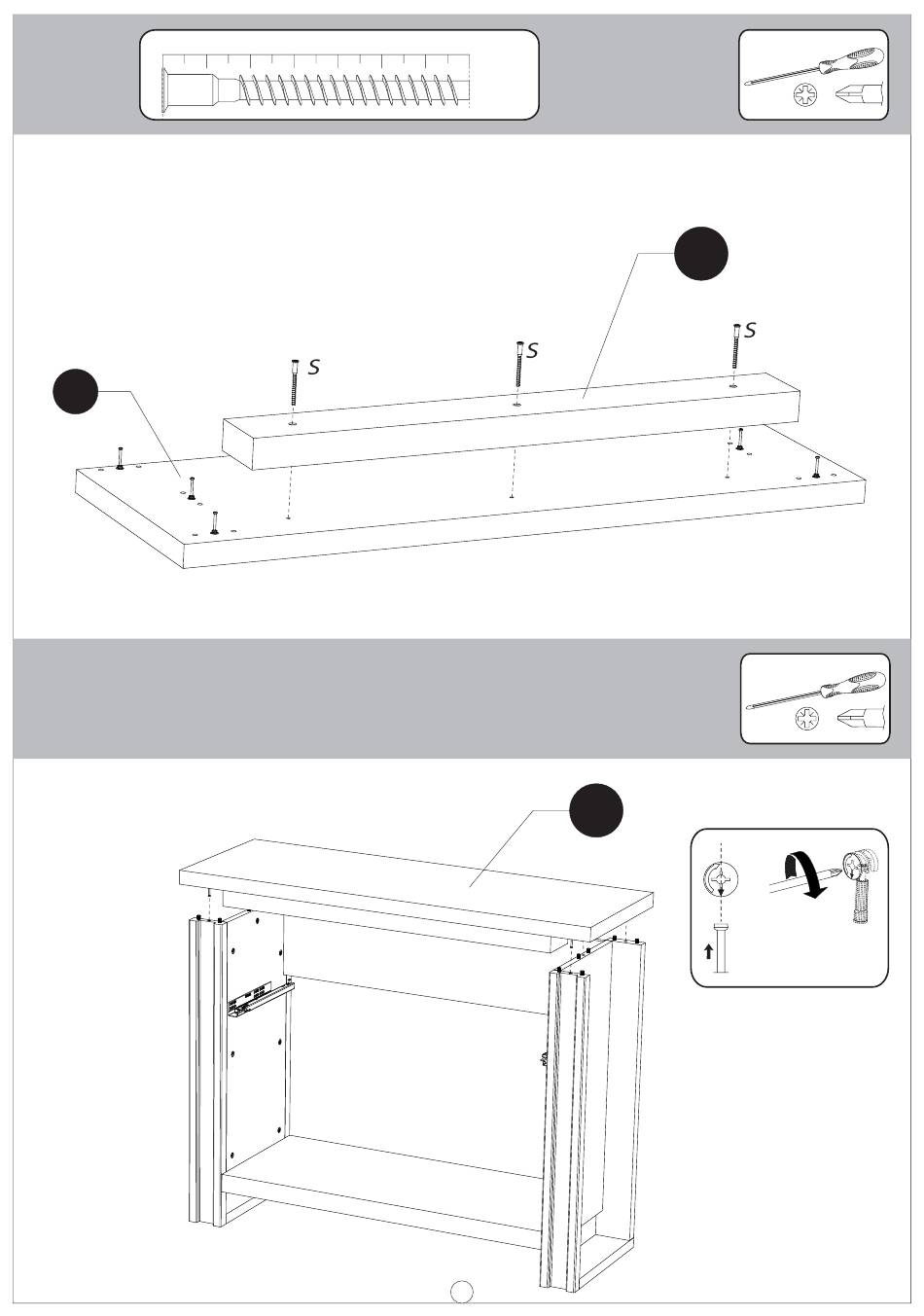 S
S
S