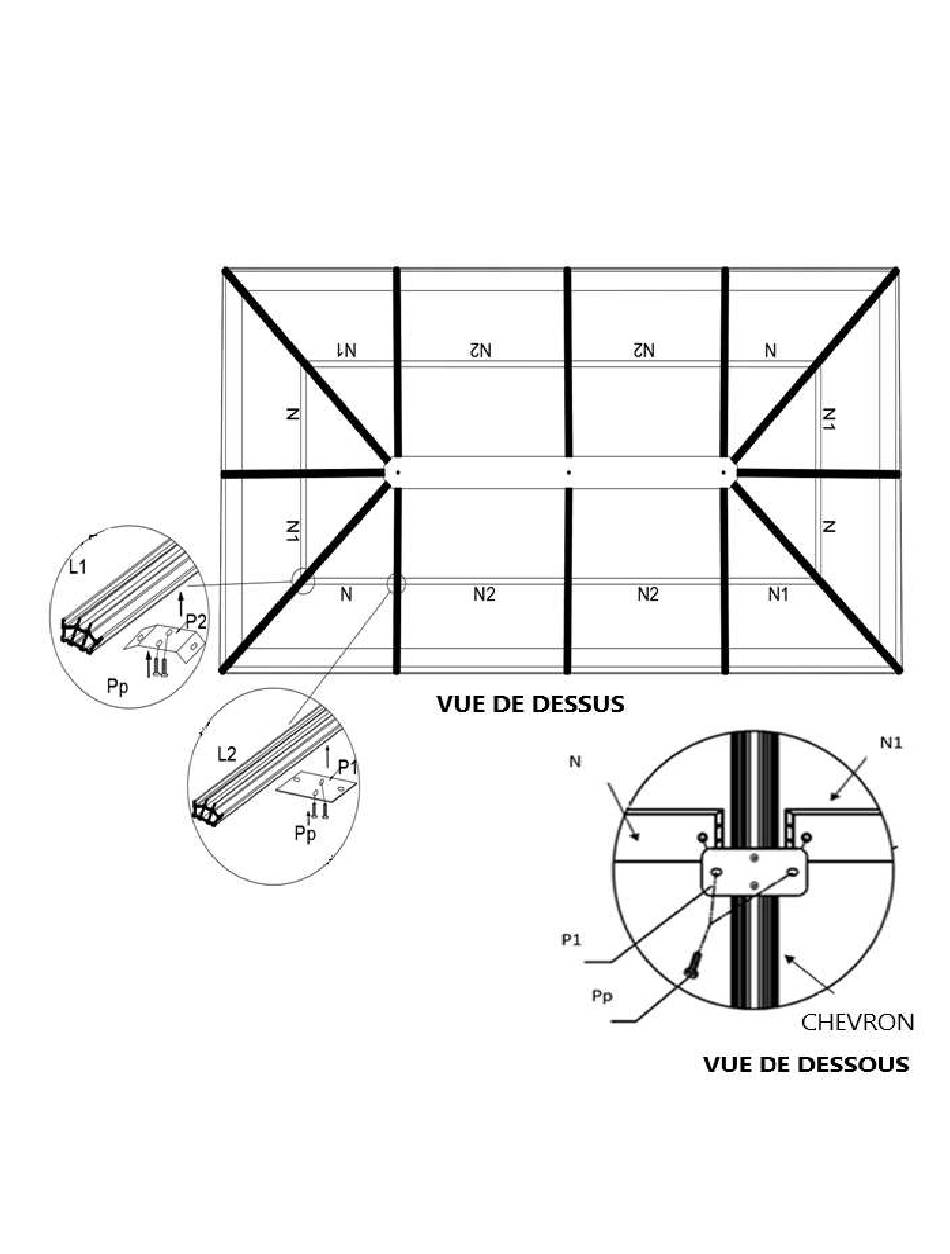 N1
N2
N2
N
N
N1
N1
N
N
N2
N2
N1
L1
P2
Pp
L2
P1
Pp
VUE DE DESSUS
N
N1
P1
Pp
CHEVRON
VUE DE DESSOUS