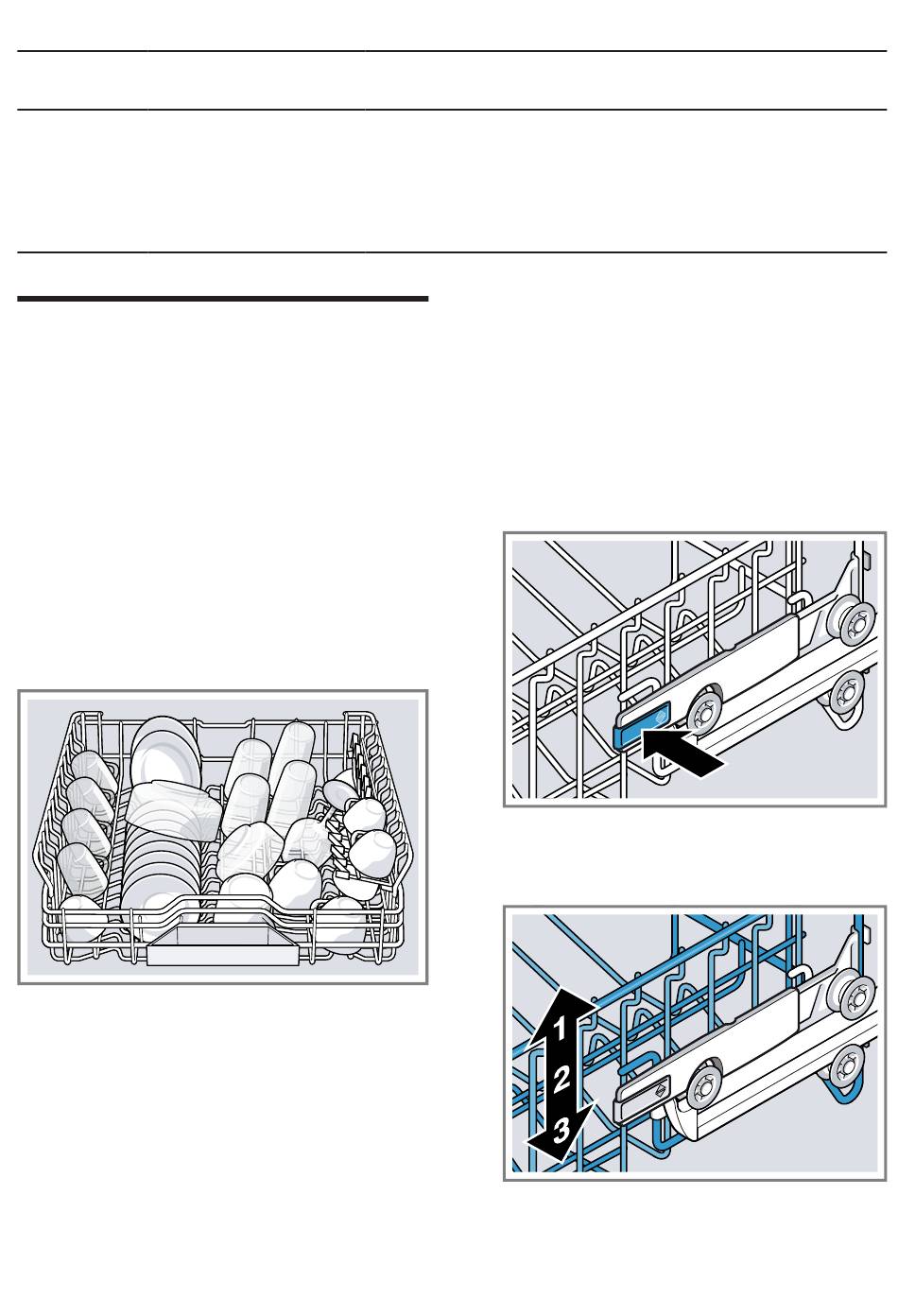 1
2
3