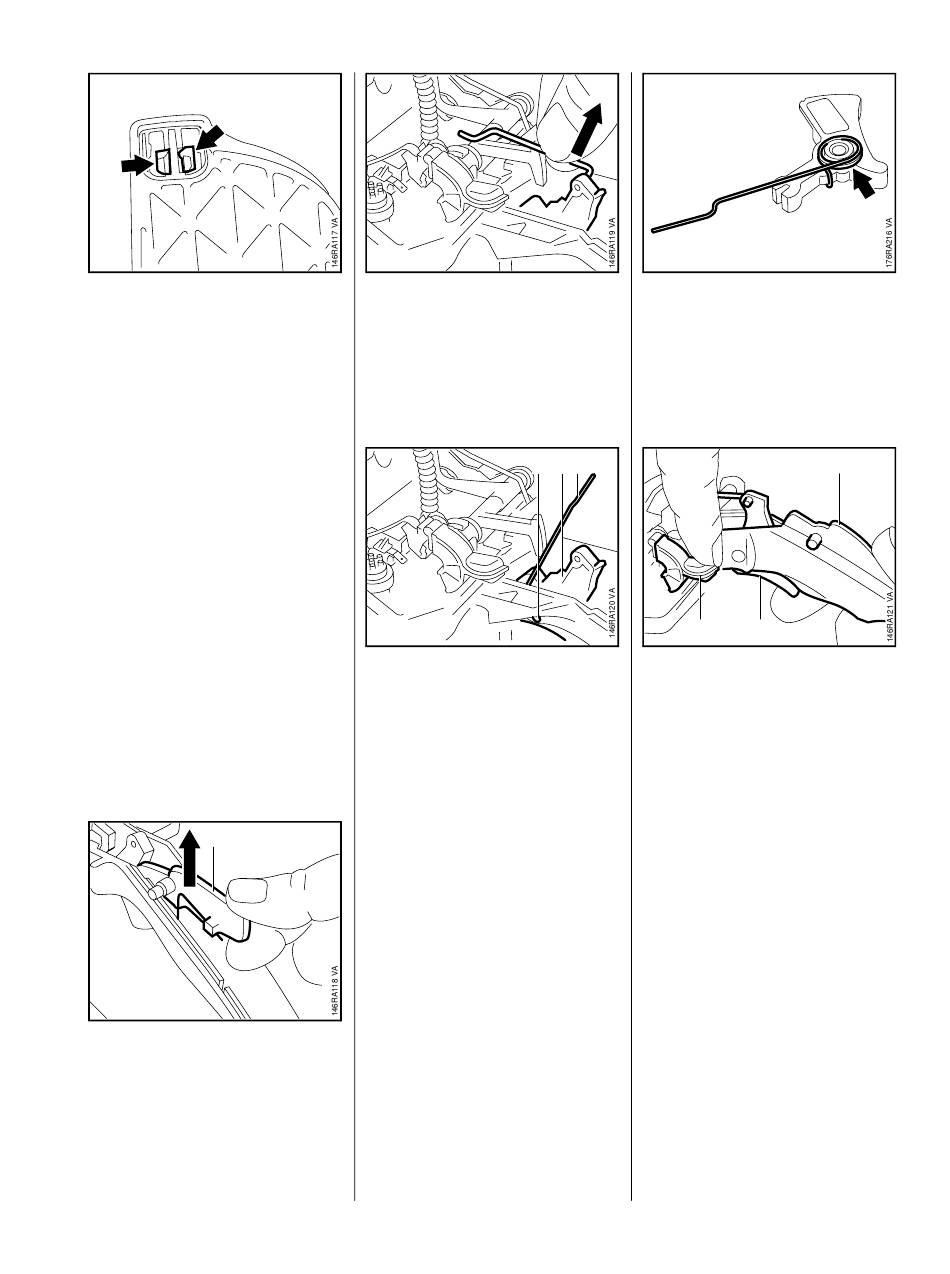 146RA117 VA

146RA118 VA

146RA119 VA

146RA120 VA

176RA216 VA

146RA121 VA