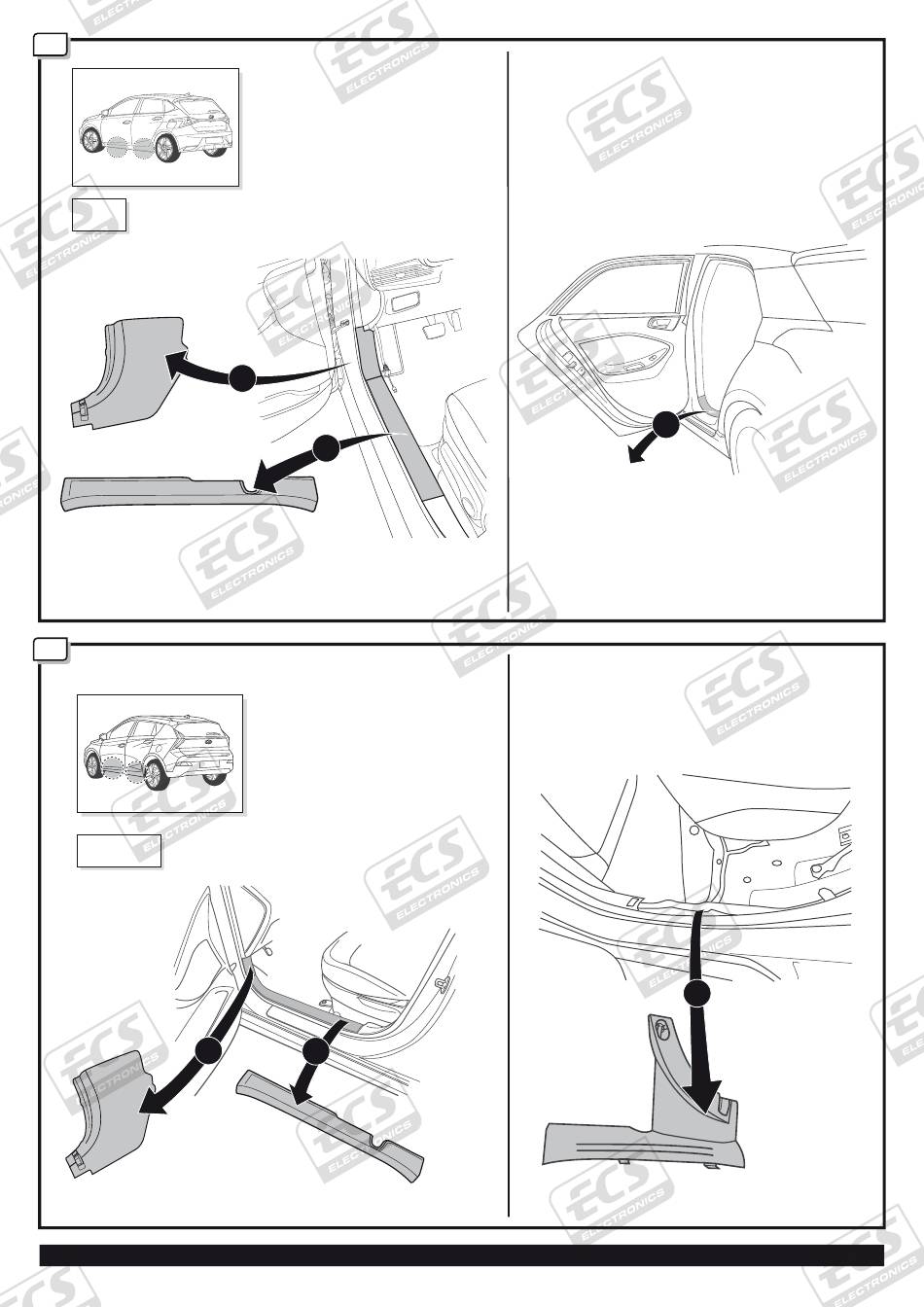 ECS ELECTRONICS