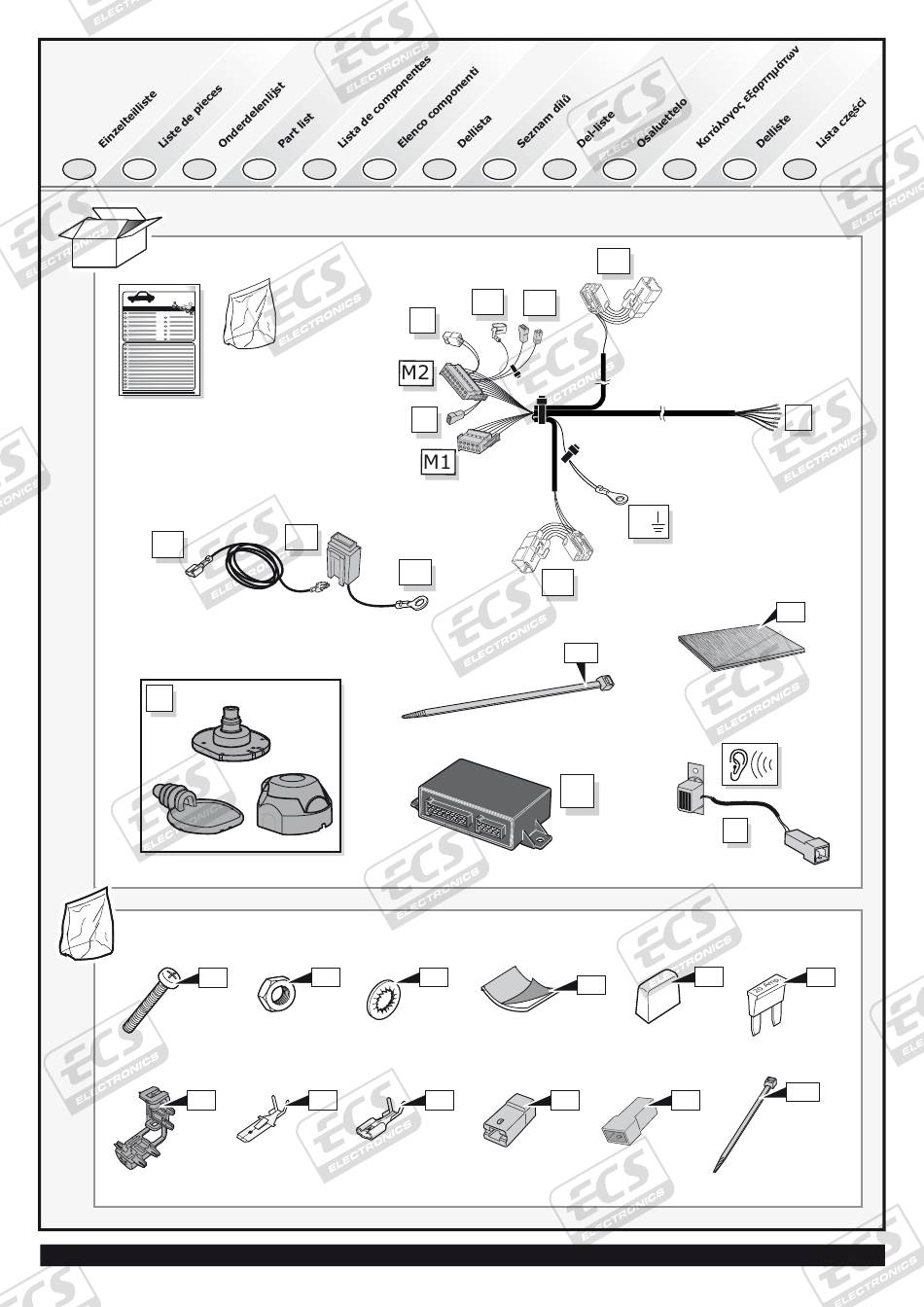 Einzelteilliste
Liste de pieces
Onderdelenlijst
Part list
Lista de componentes
Elenco componenti
Dellista
Seznam dílů
Del-liste
Osaluettelo
Κατάλογος εξαρτημάτων
Delliste
Lista części

M2
M1

ECS ELECTRONICS