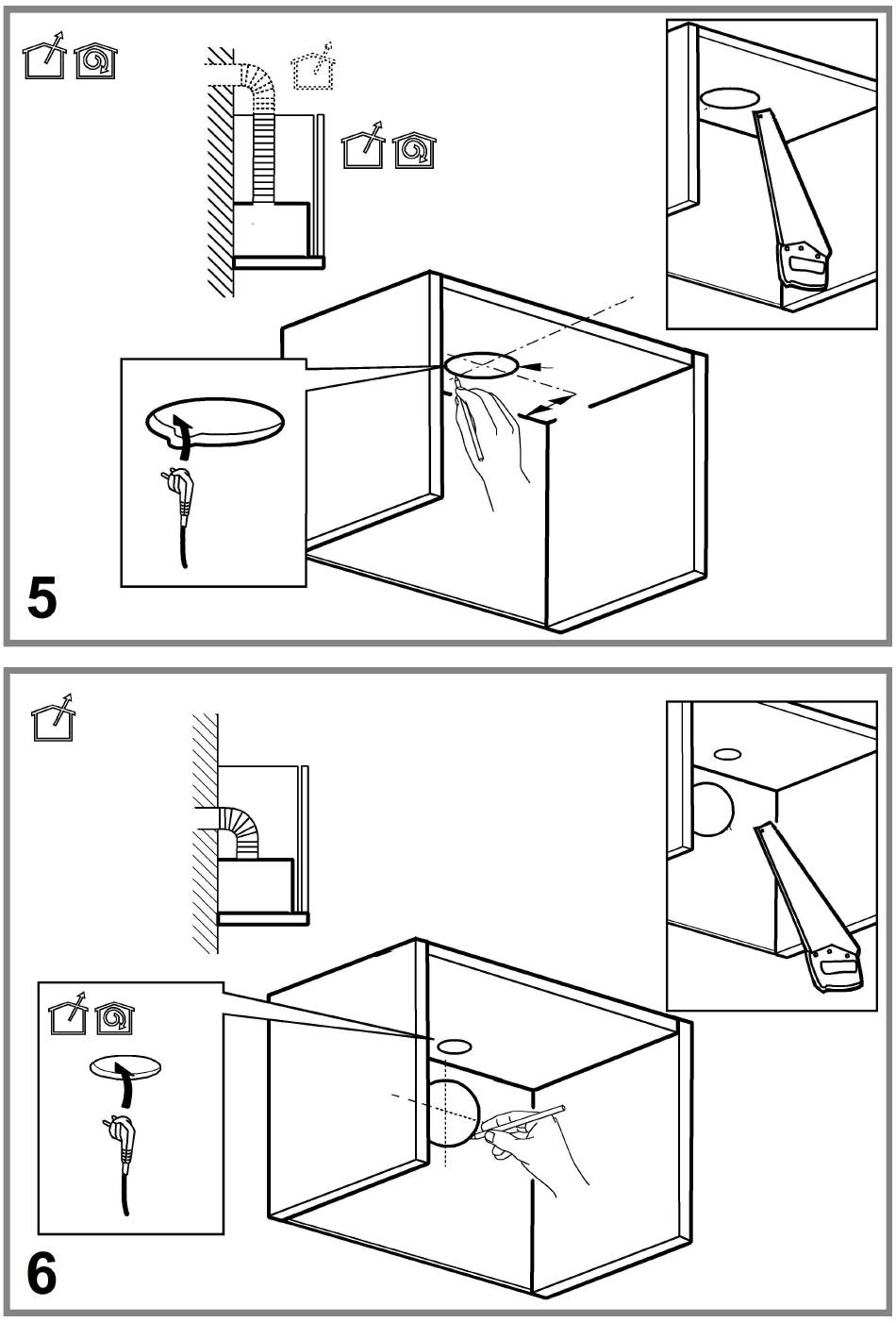 5

6