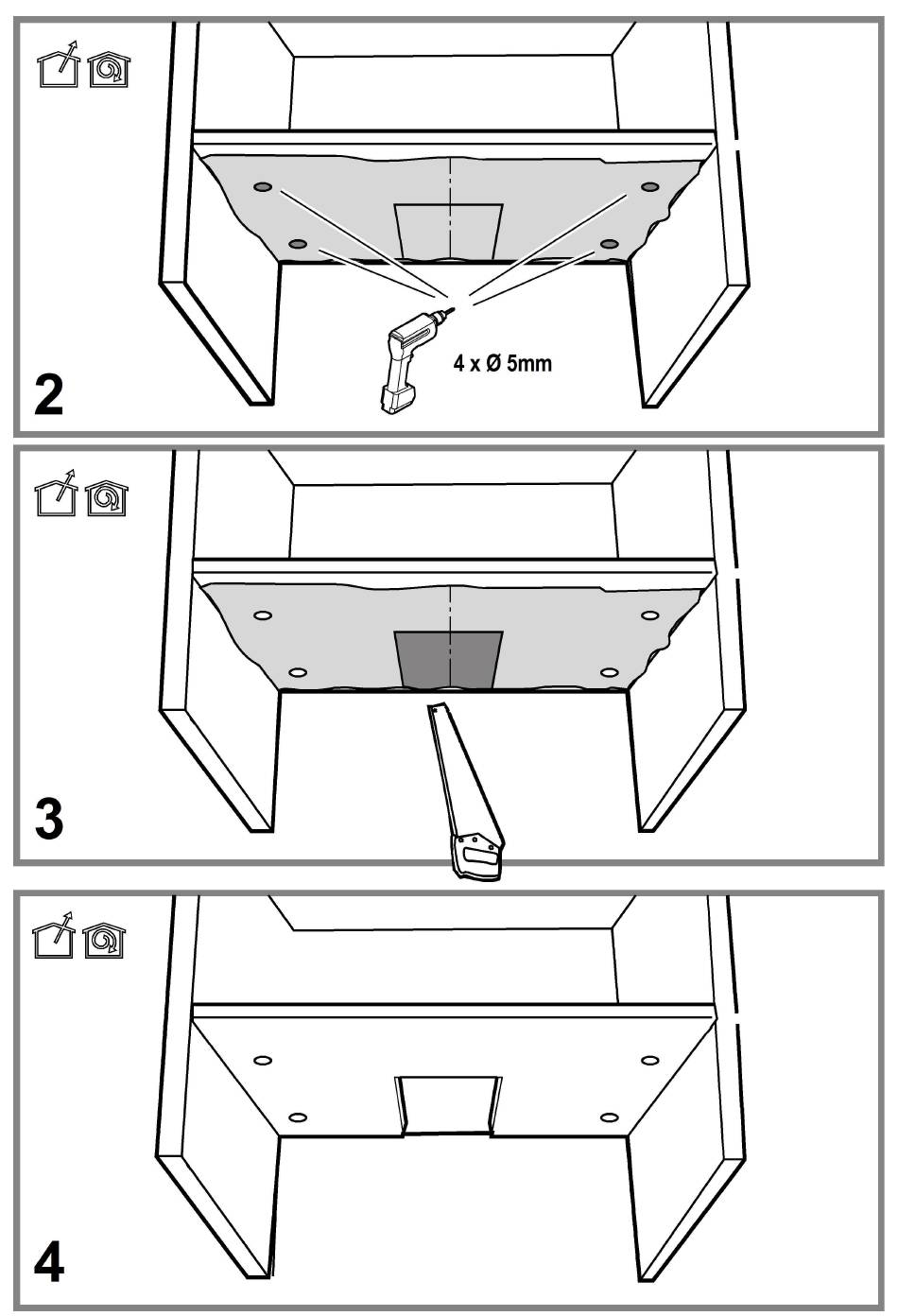 4 x Ø 5mm

2

3

4