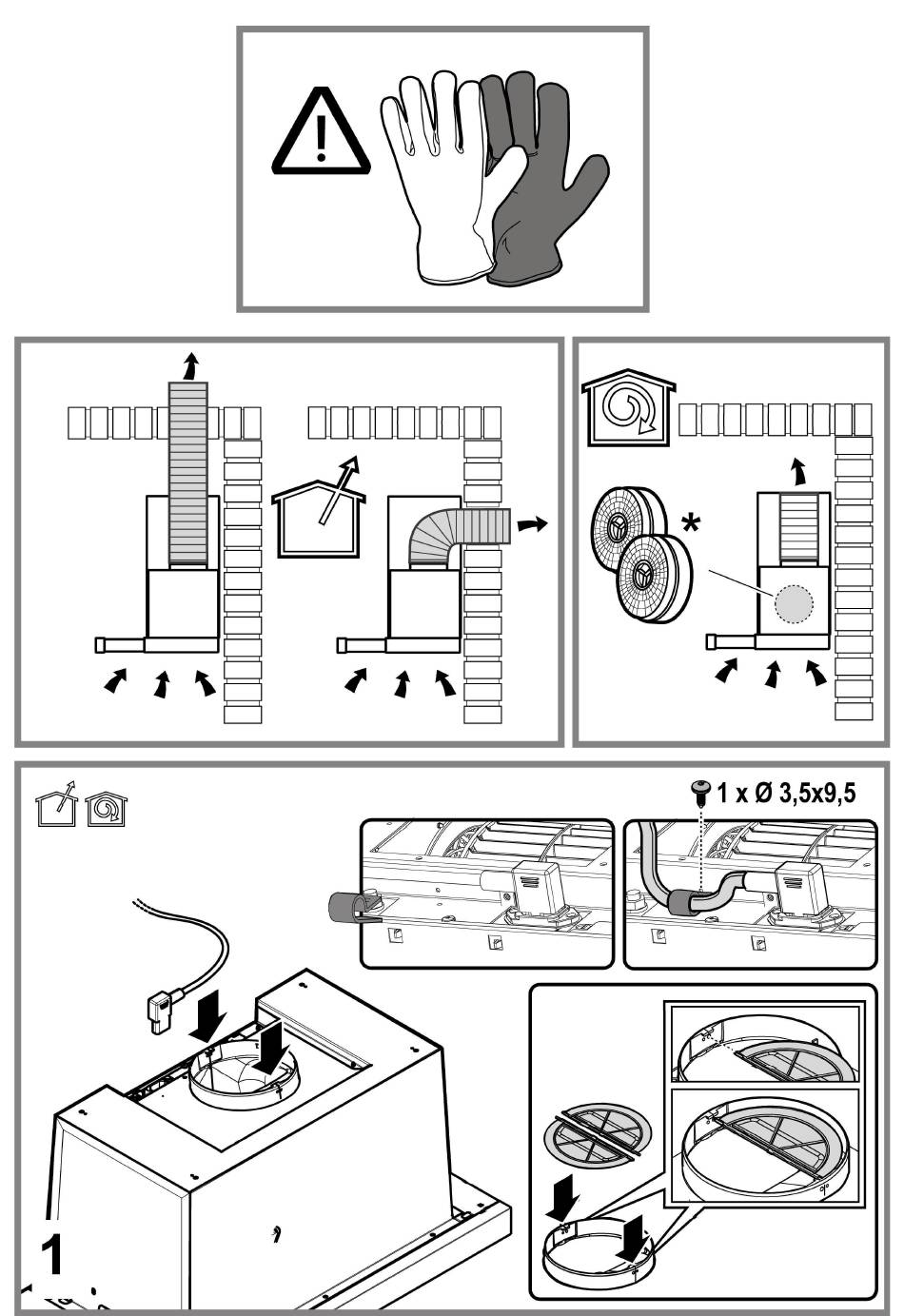 *

1 x Ø 3,5x9,5

1