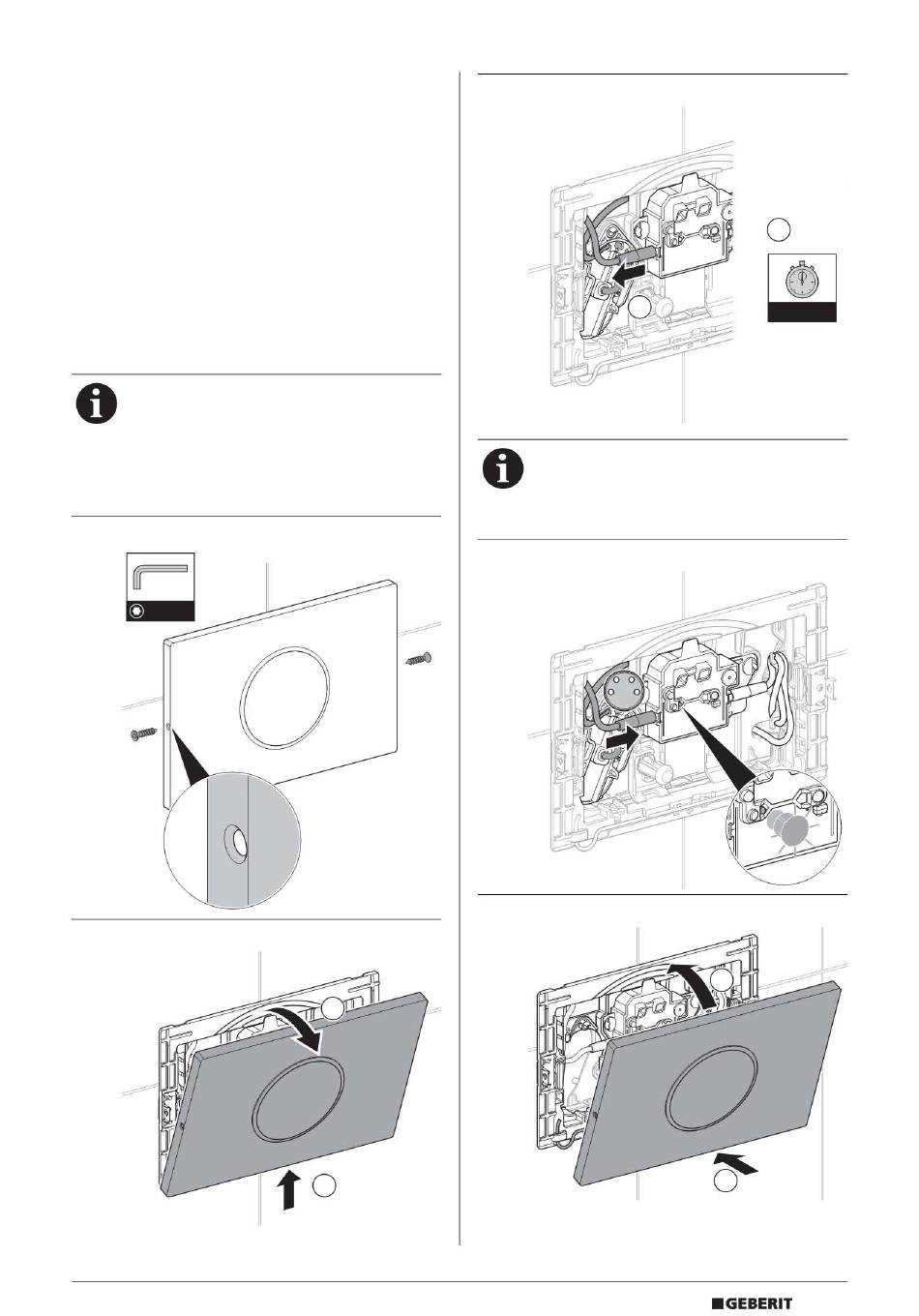 GEBERIT