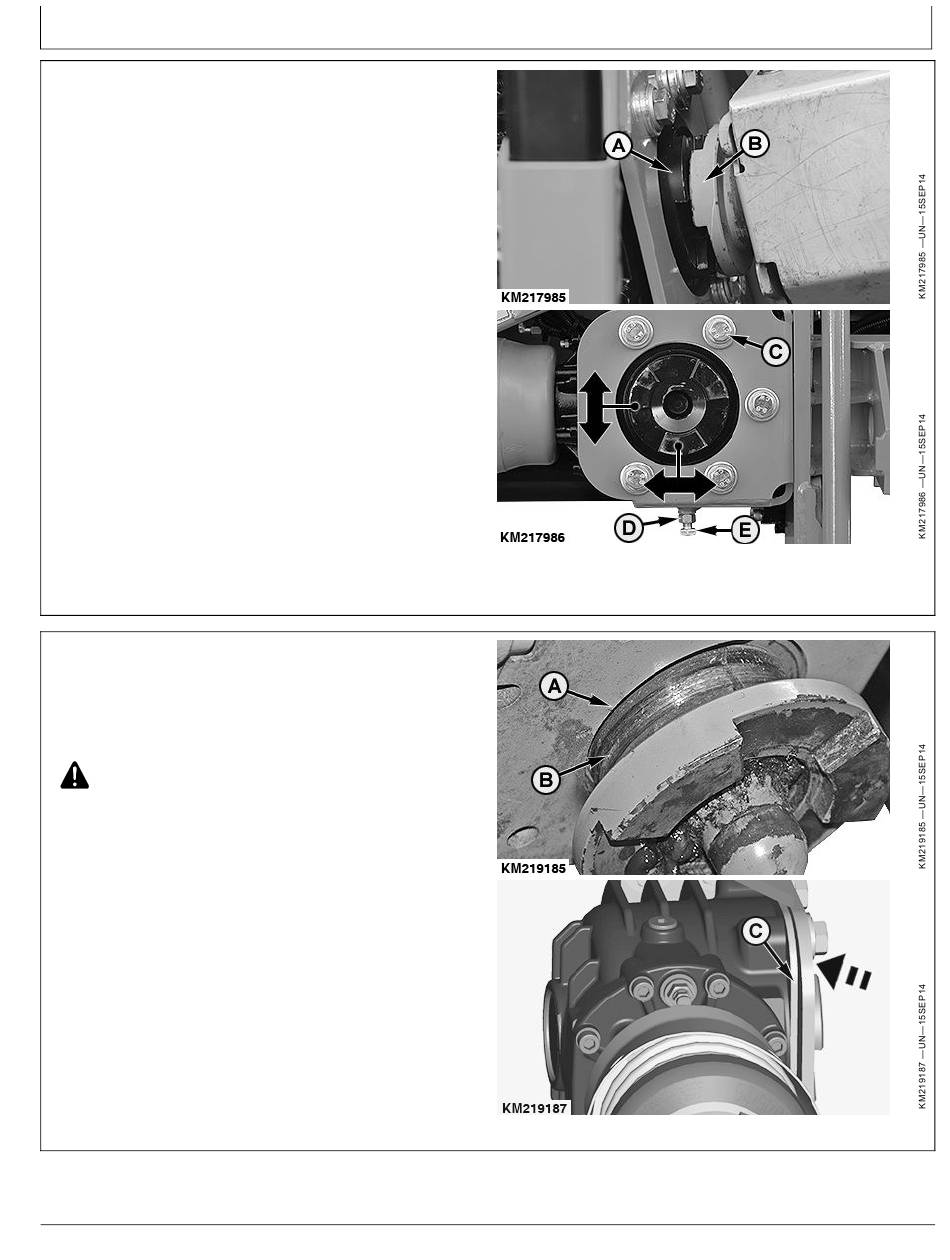 A
B
KM217985
KM217985 —UN—15SEP14

C
D
E
KM217986
KM217986 —UN—15SEP14

A
B
KM219185
KM219185 —UN—15SEP14

C
KM219187
KM219187 —UN—15SEP14