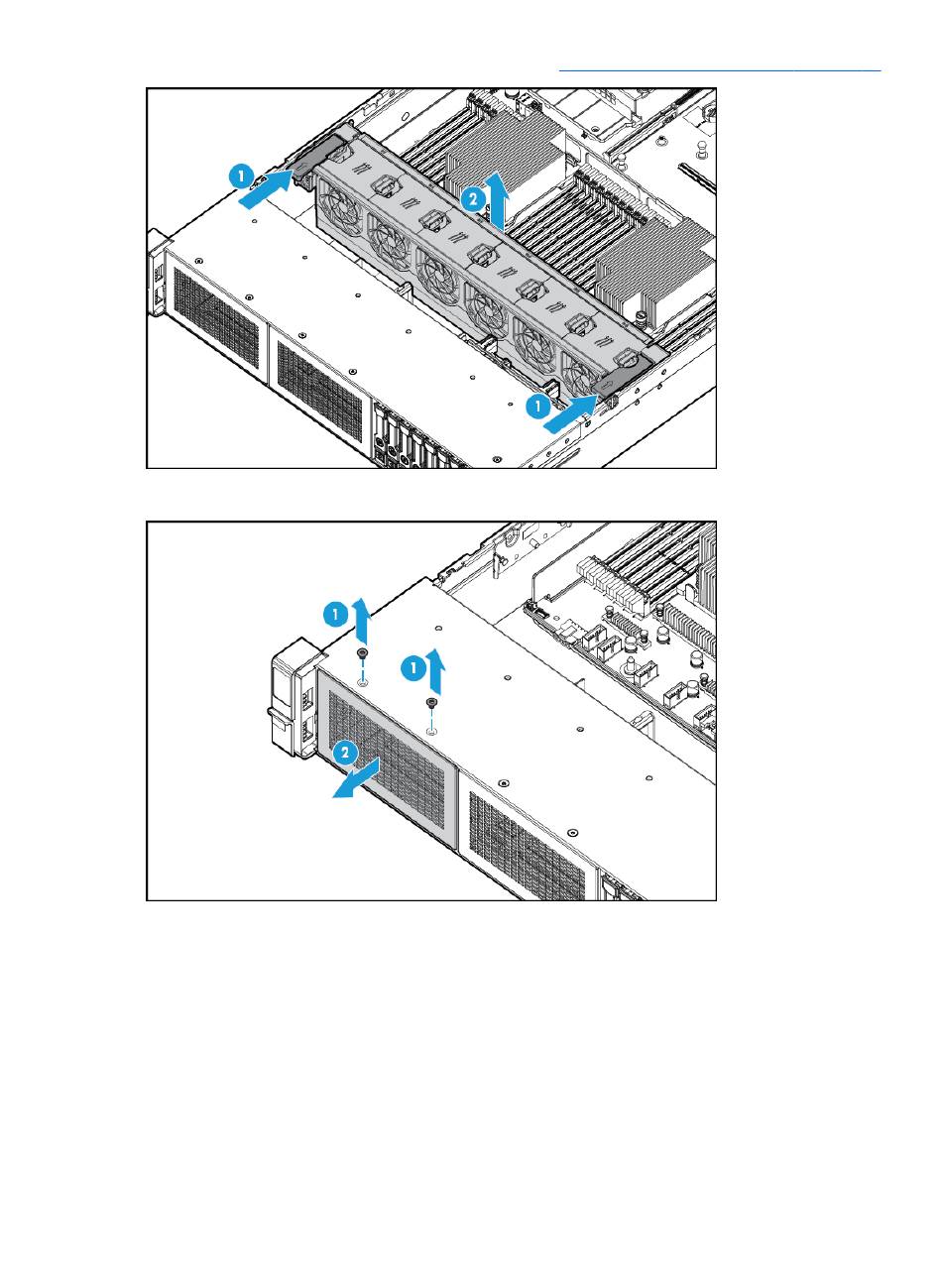 1

2

1

1

1

2