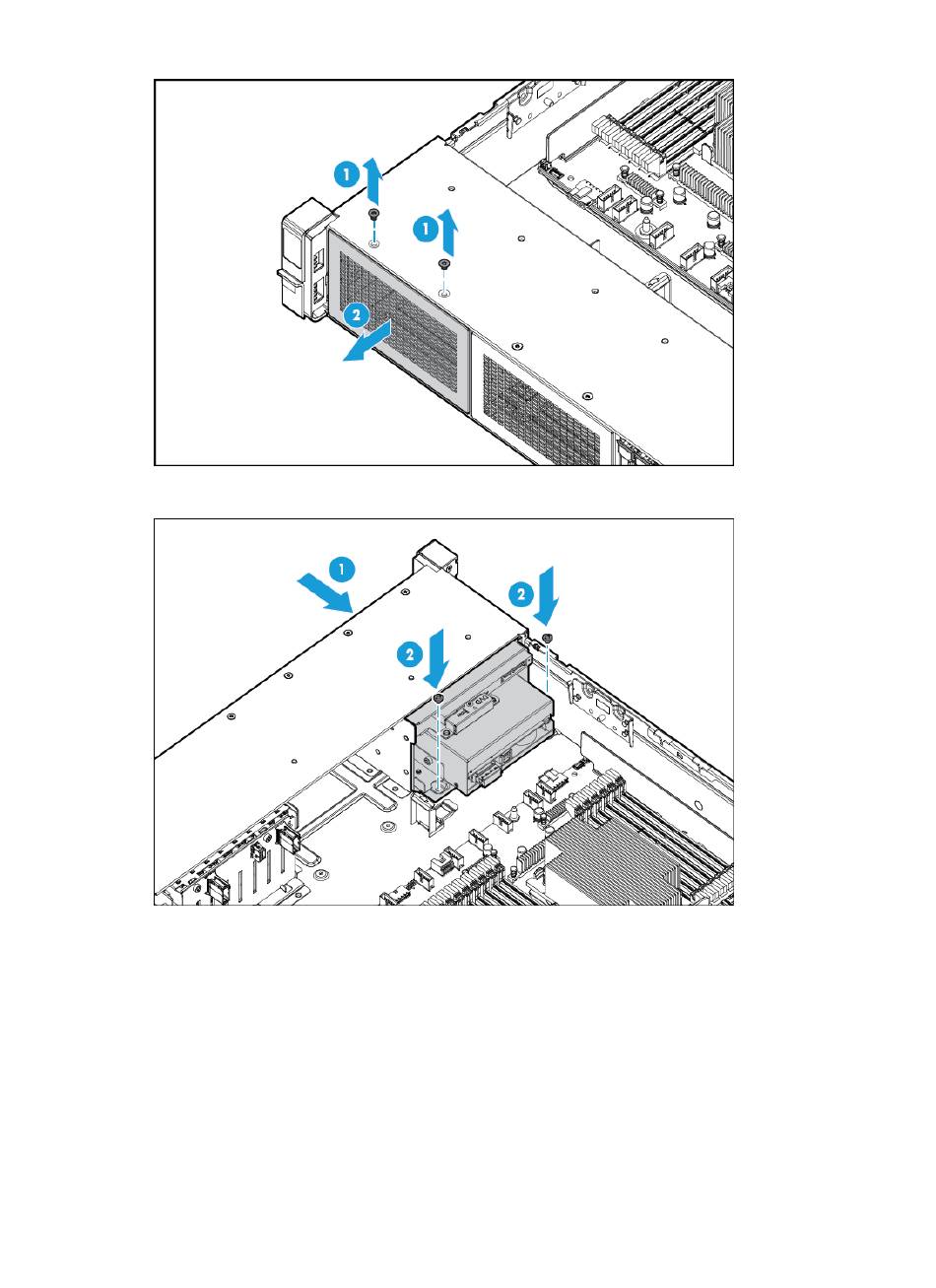 1
1
2

1
2
2