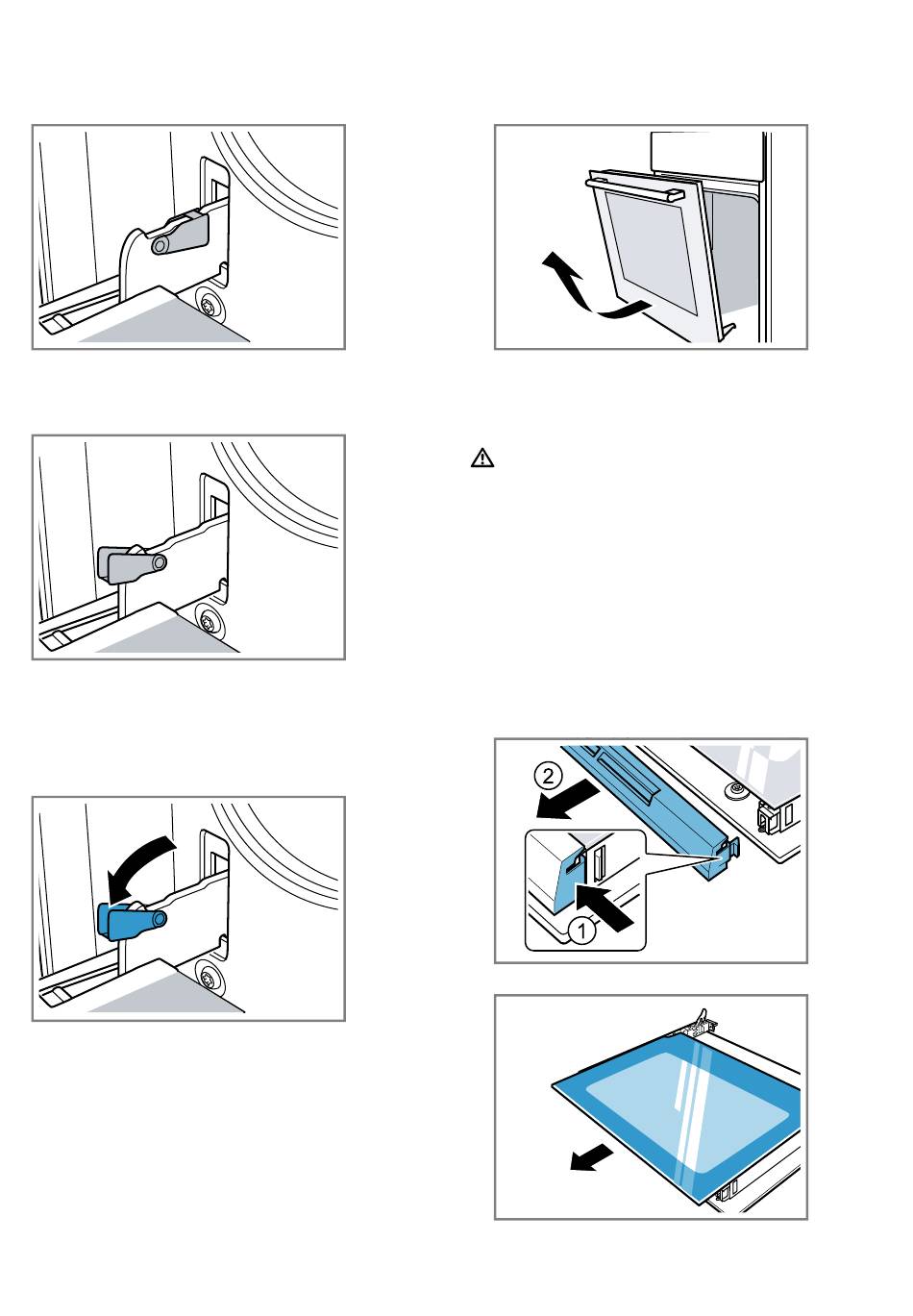 2

1