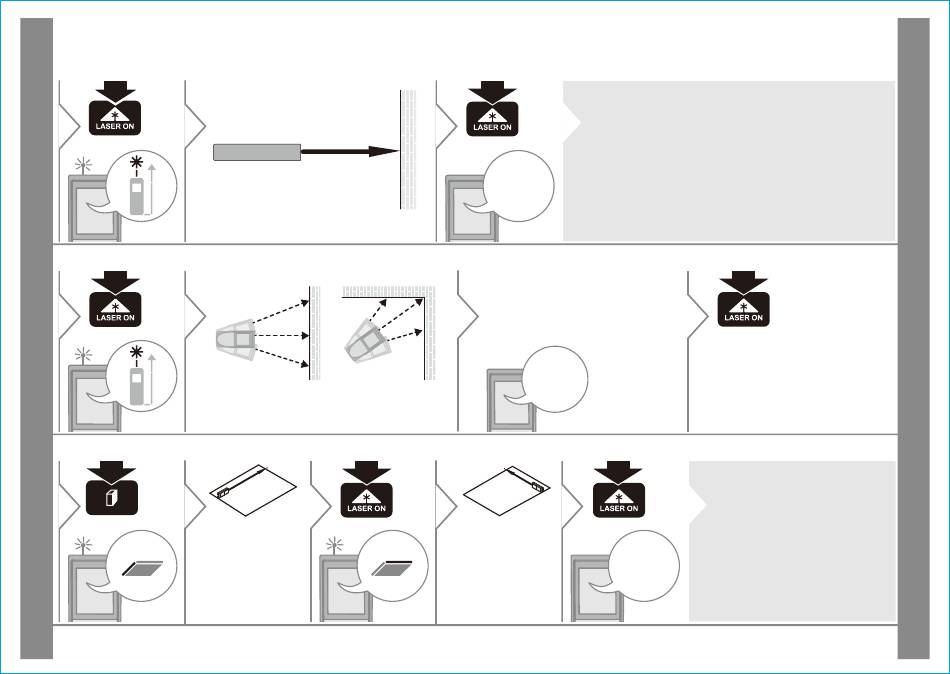 LASER ON

LASER ON

LASER ON

LASER ON

LASER ON

LASER ON