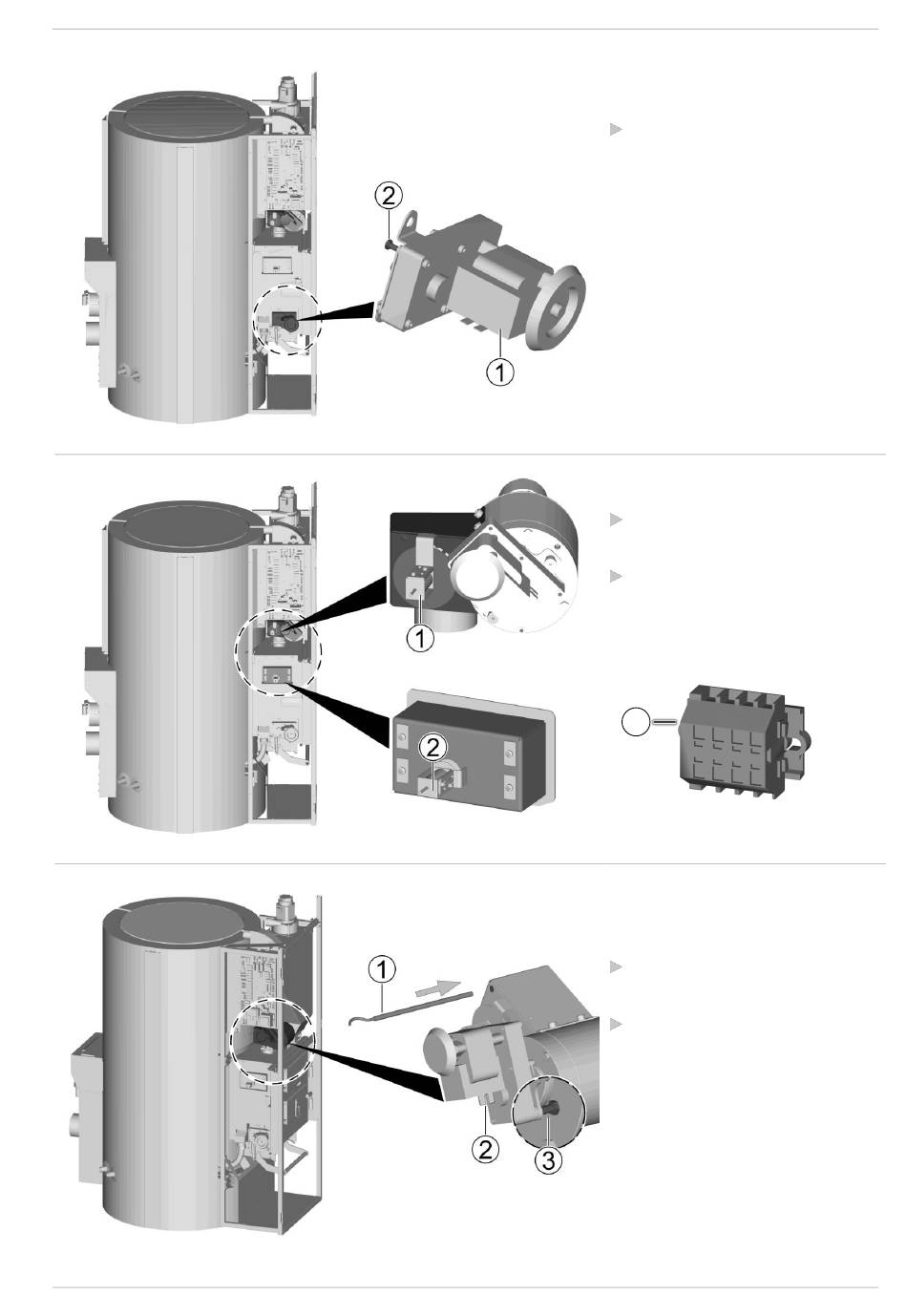 ②

①

①

②

①

②

③