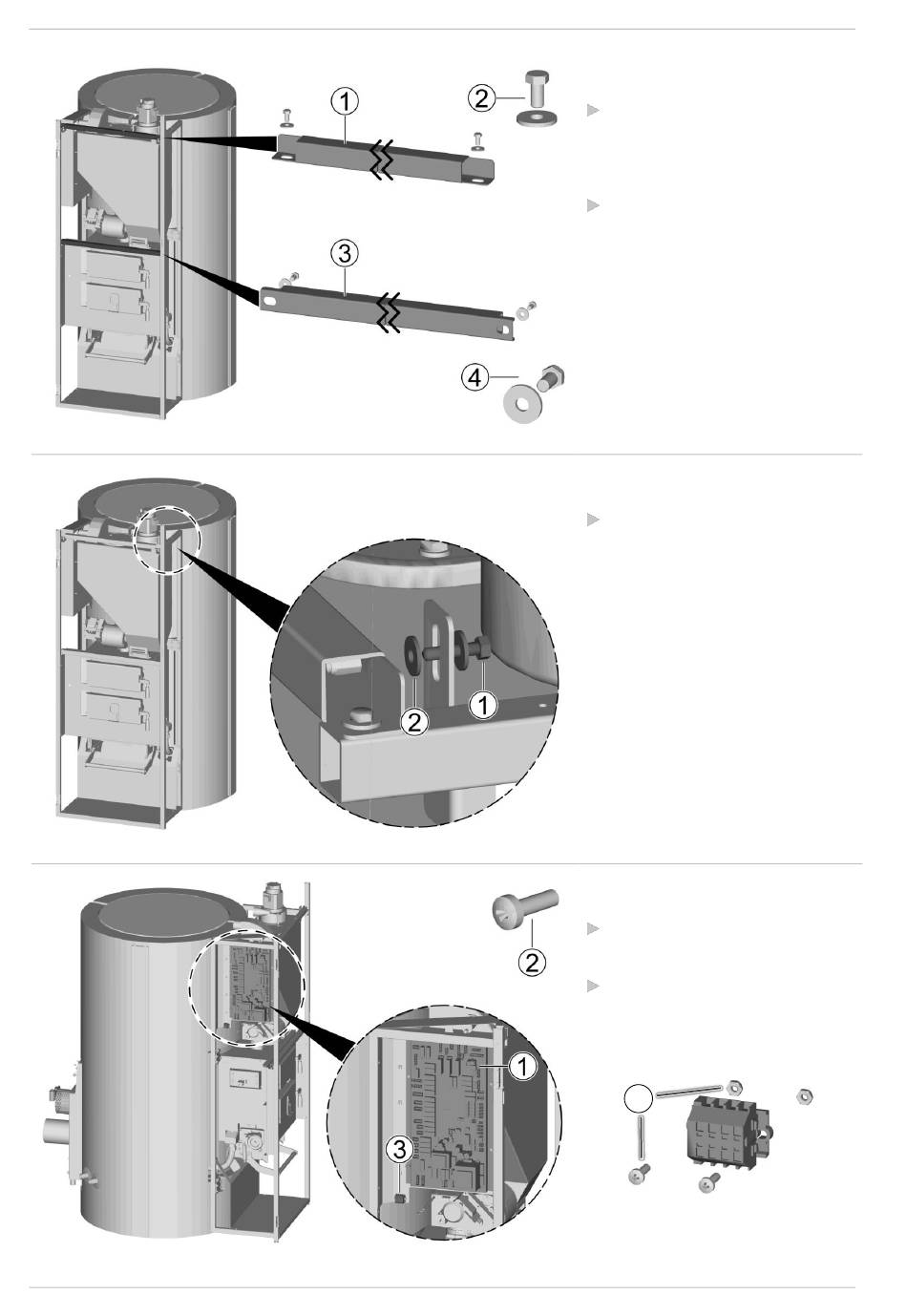 1
2
3
4
2
1
2
1
3