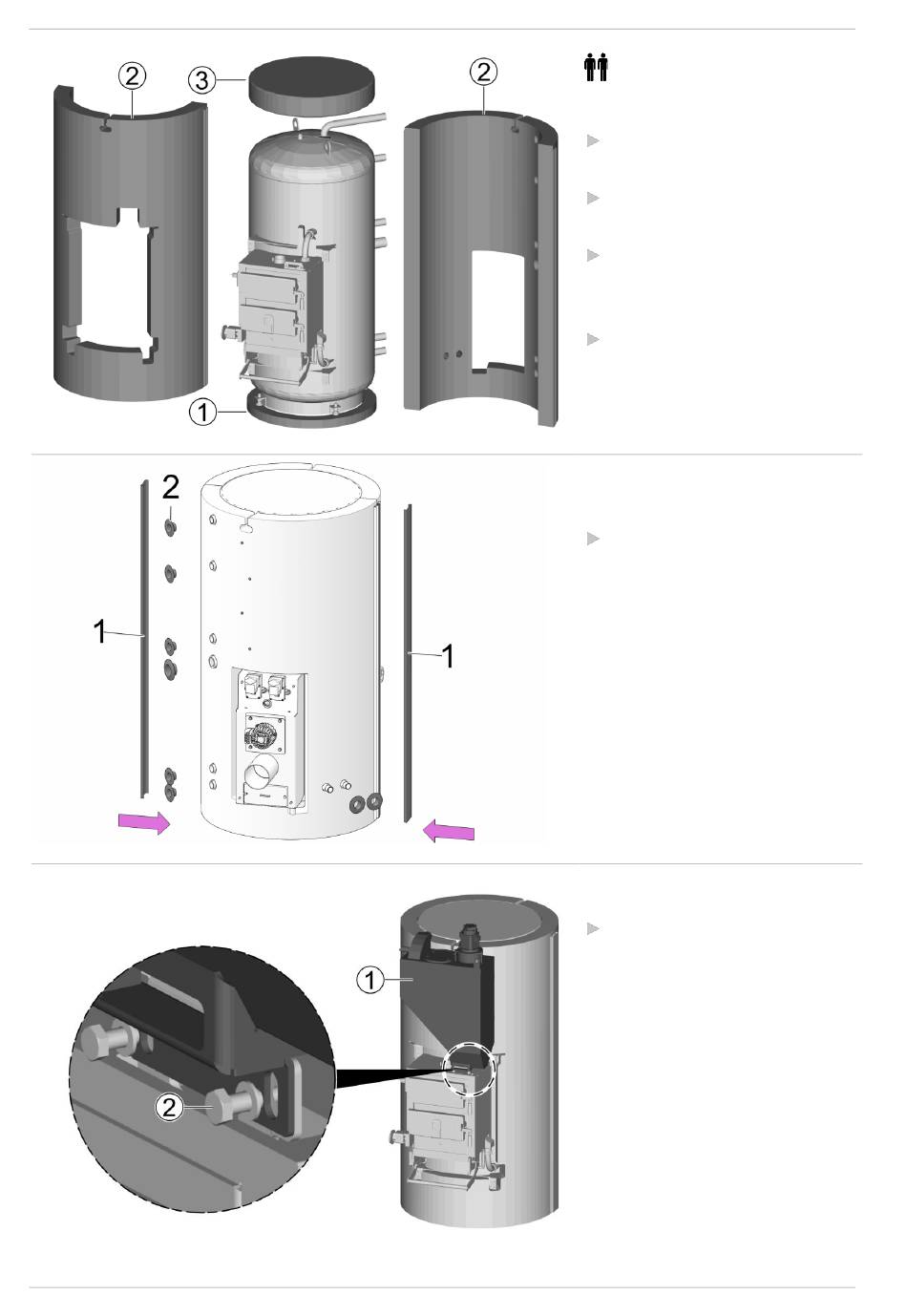 2
3
2
1

2
1
1

1
2