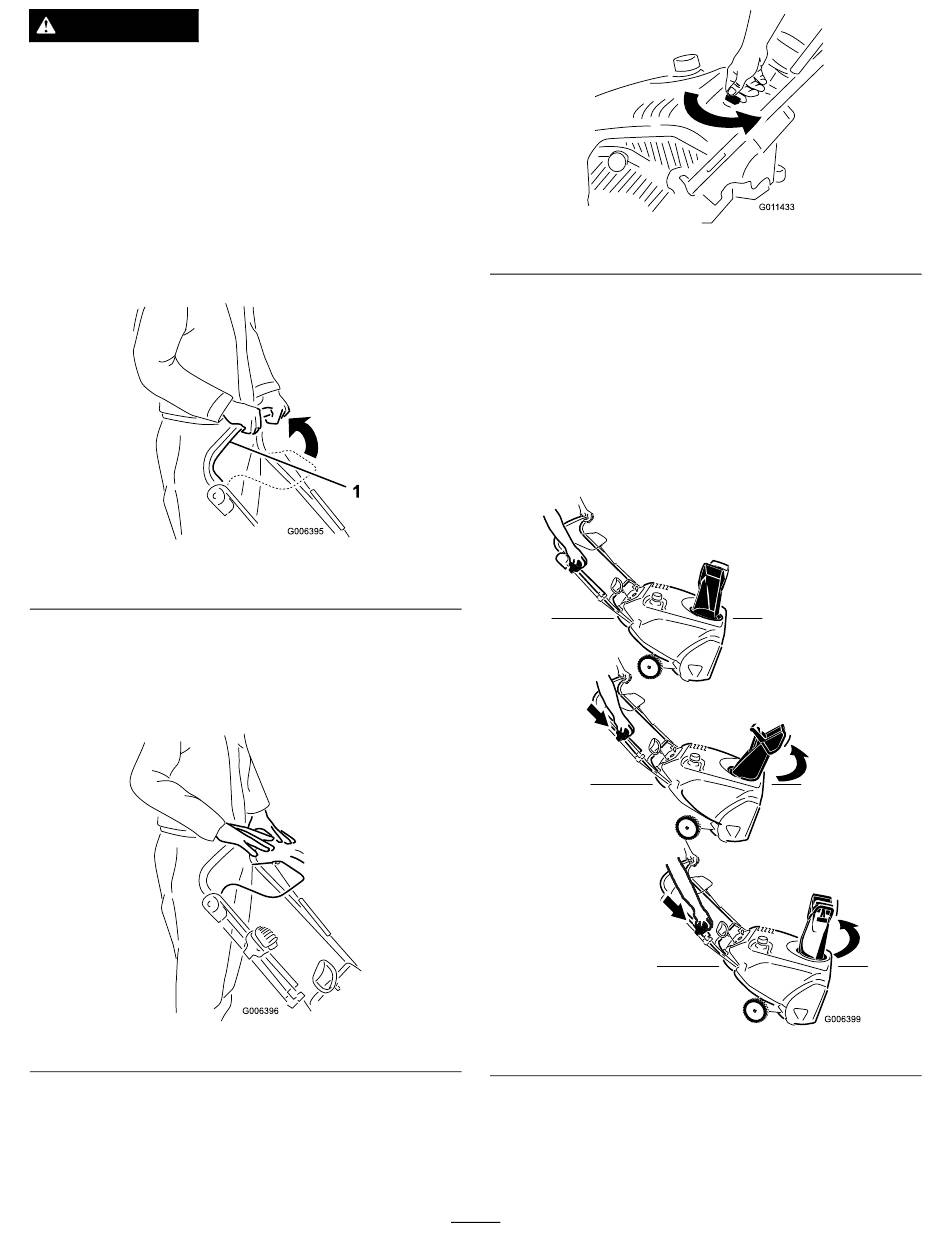 1

G006395

G006396

G011433

G006399