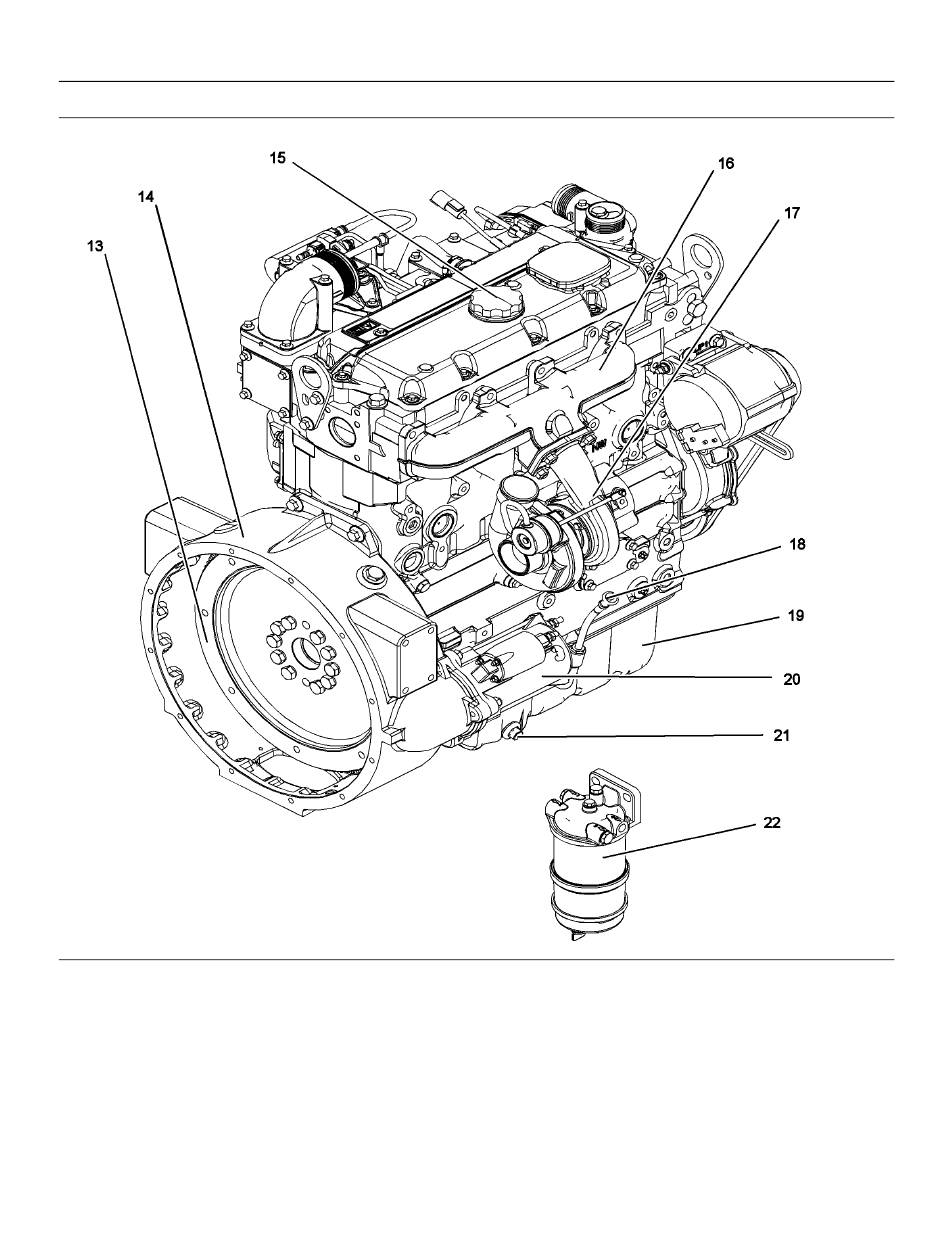 15
16
14
17
13
18
19
20
21
22