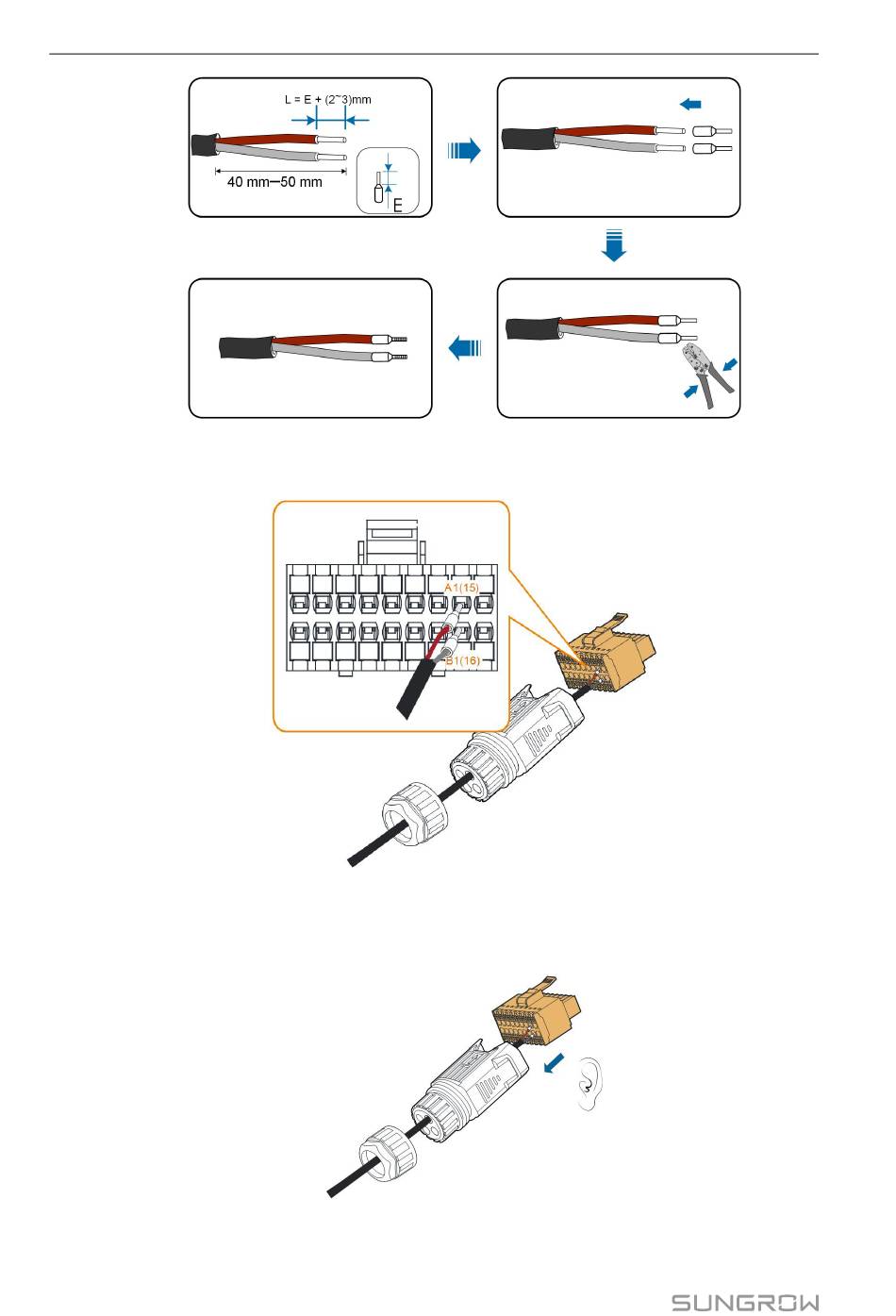 L = E + (2~3)mm

40 mm–50 mm

E

A1(15)

B1(16)

SUNGROW