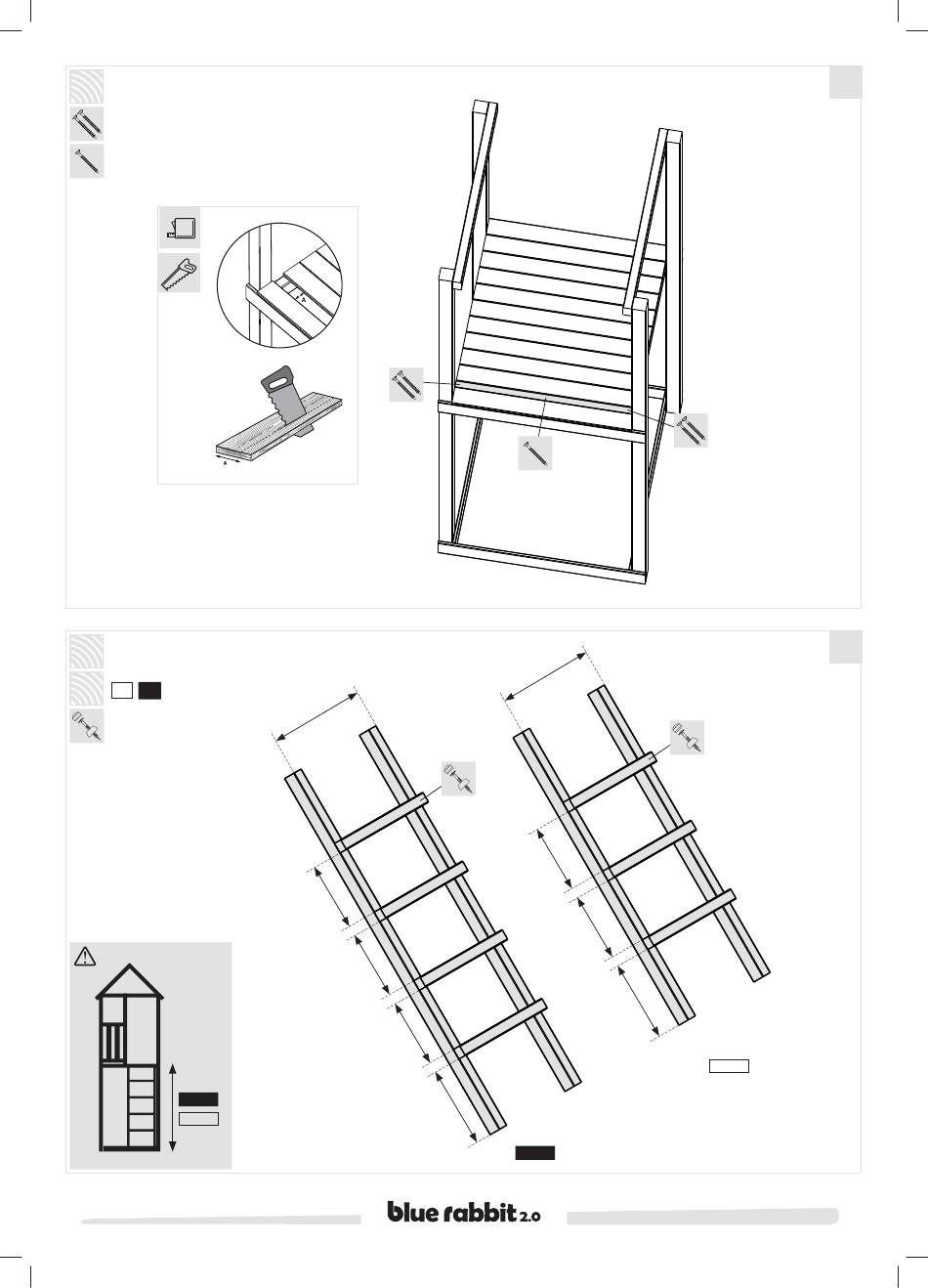 A
A

blue rabbit 2.0