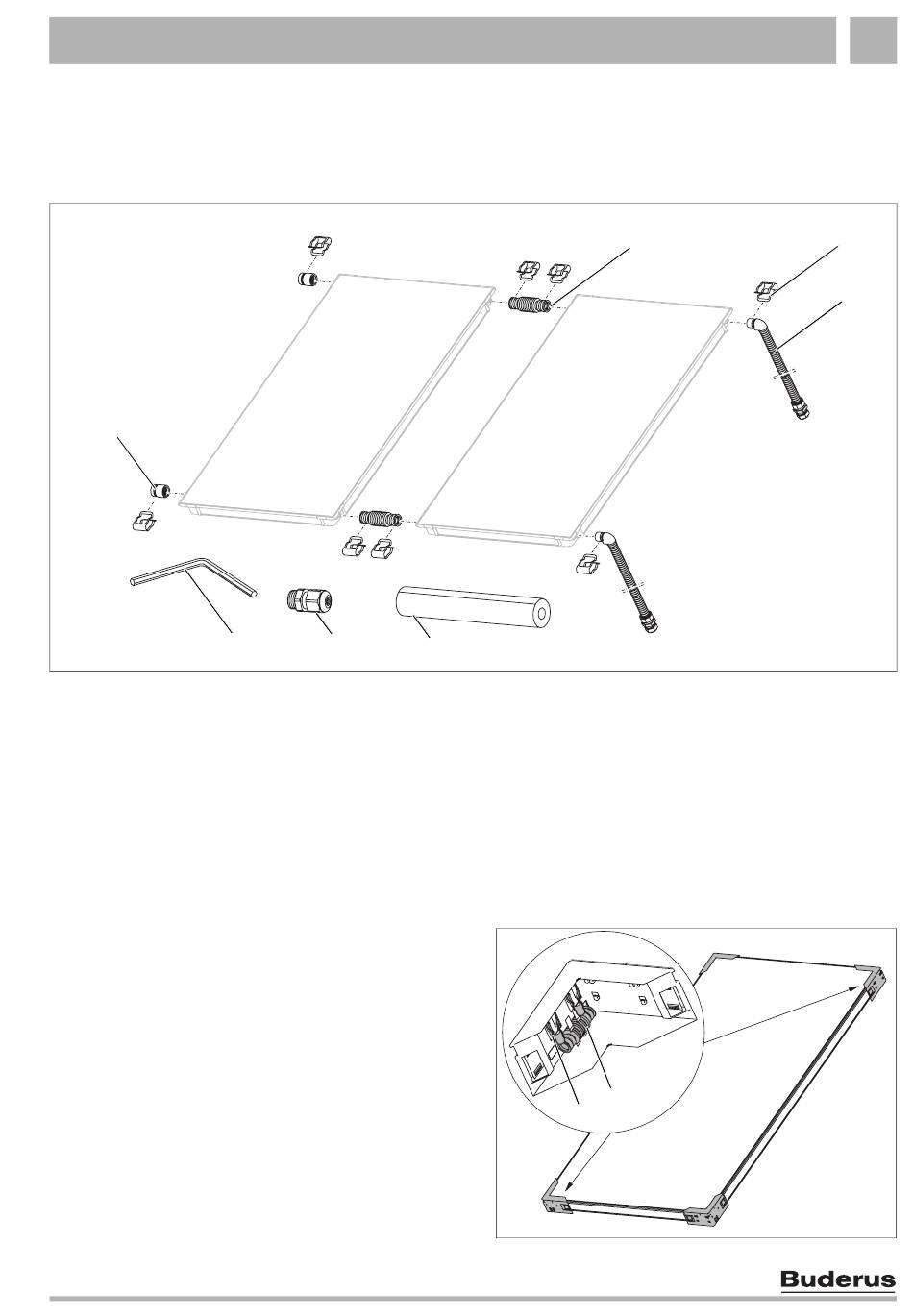 Buderus