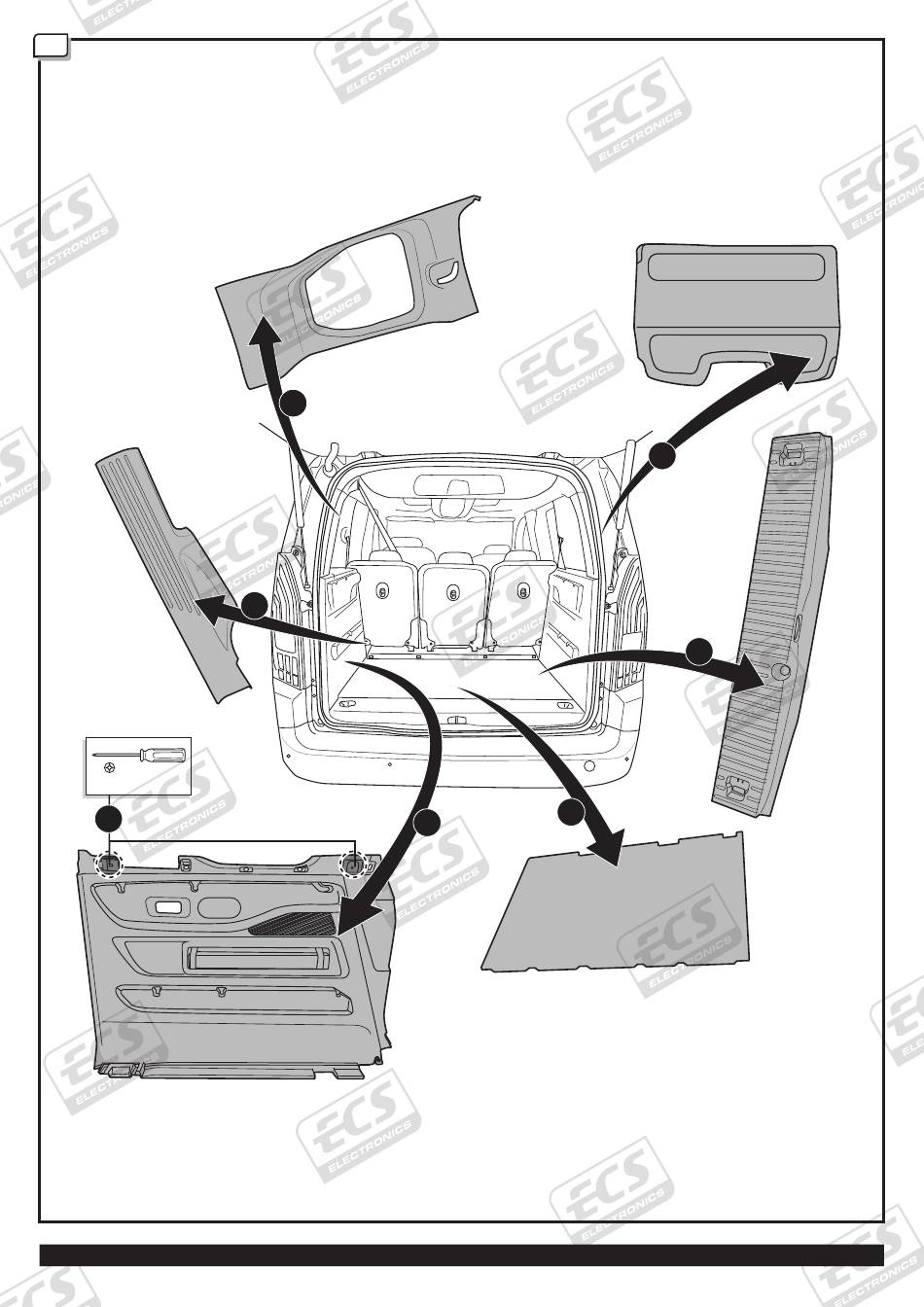 ECS ELECTRONICS