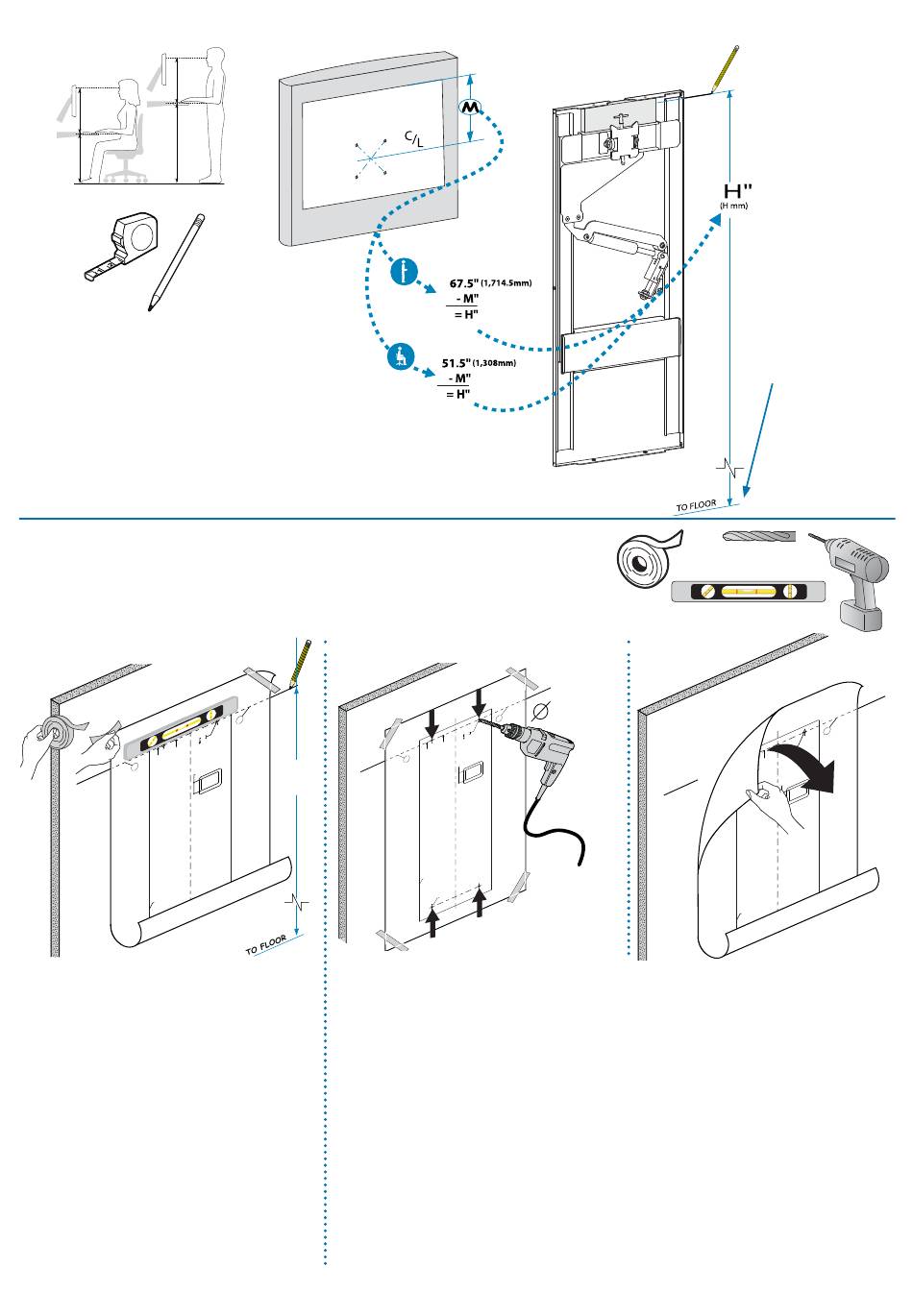 M

C/L

H"
(H mm)

67.5" (1,714.5mm)
- M"
= H"

51.5" (1,308mm)
- M"
= H"

TO FLOOR

TO FLOOR