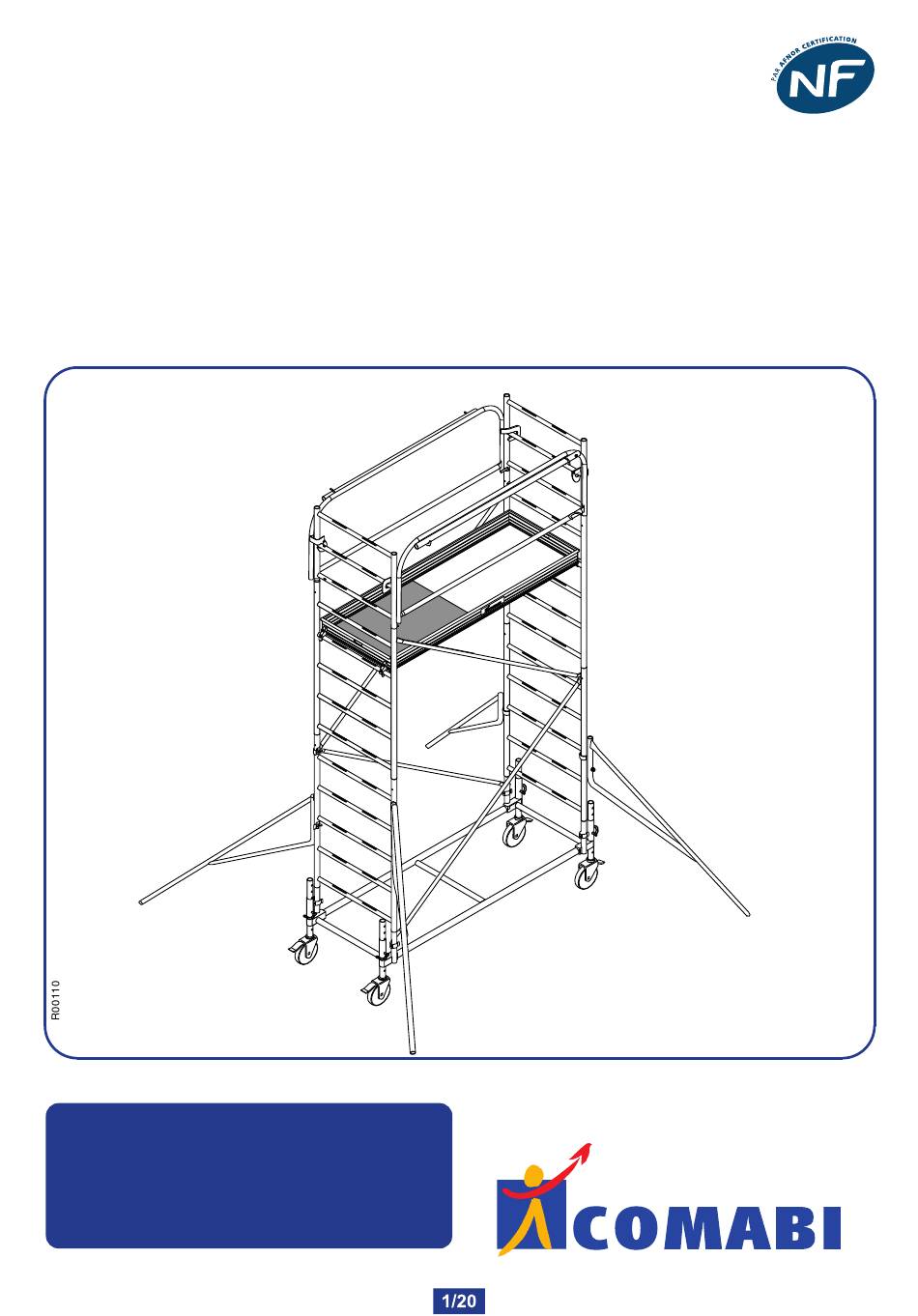 PAR AFNOR CERTIFICATION
NF

R00110

COMABI

1/20