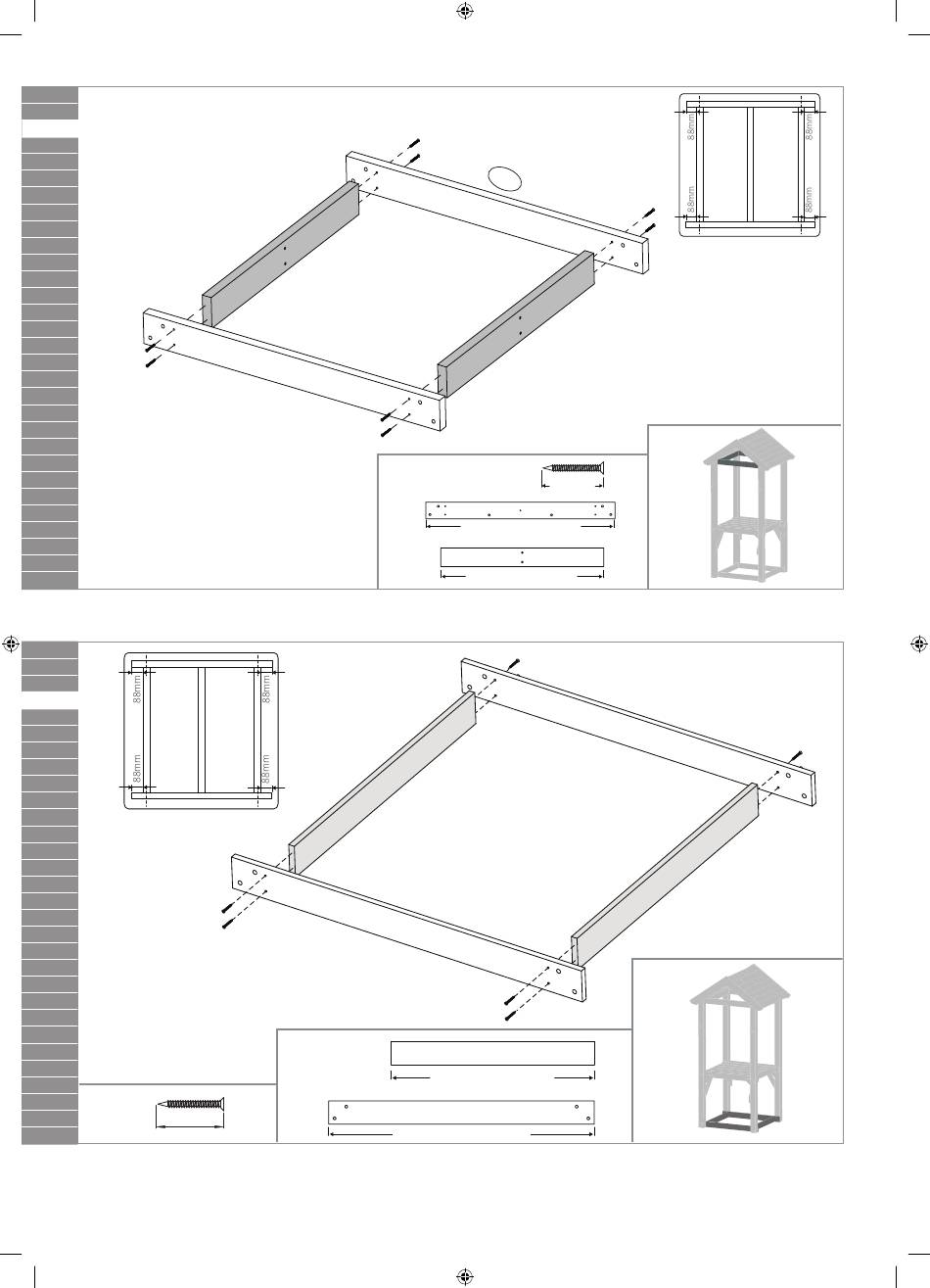 88mm
88mm
88mm
88mm

88mm
88mm
88mm
88mm