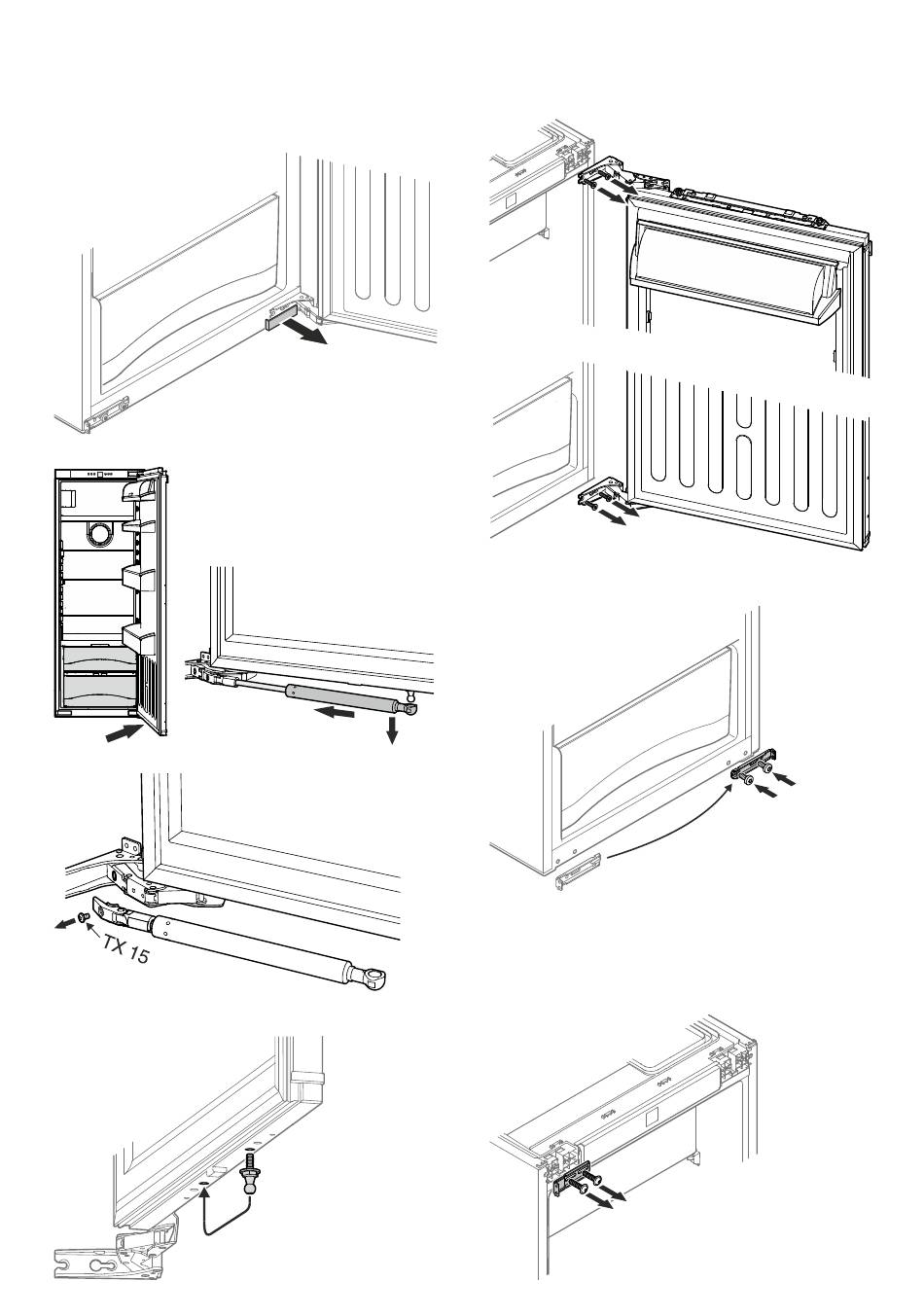 TX 15