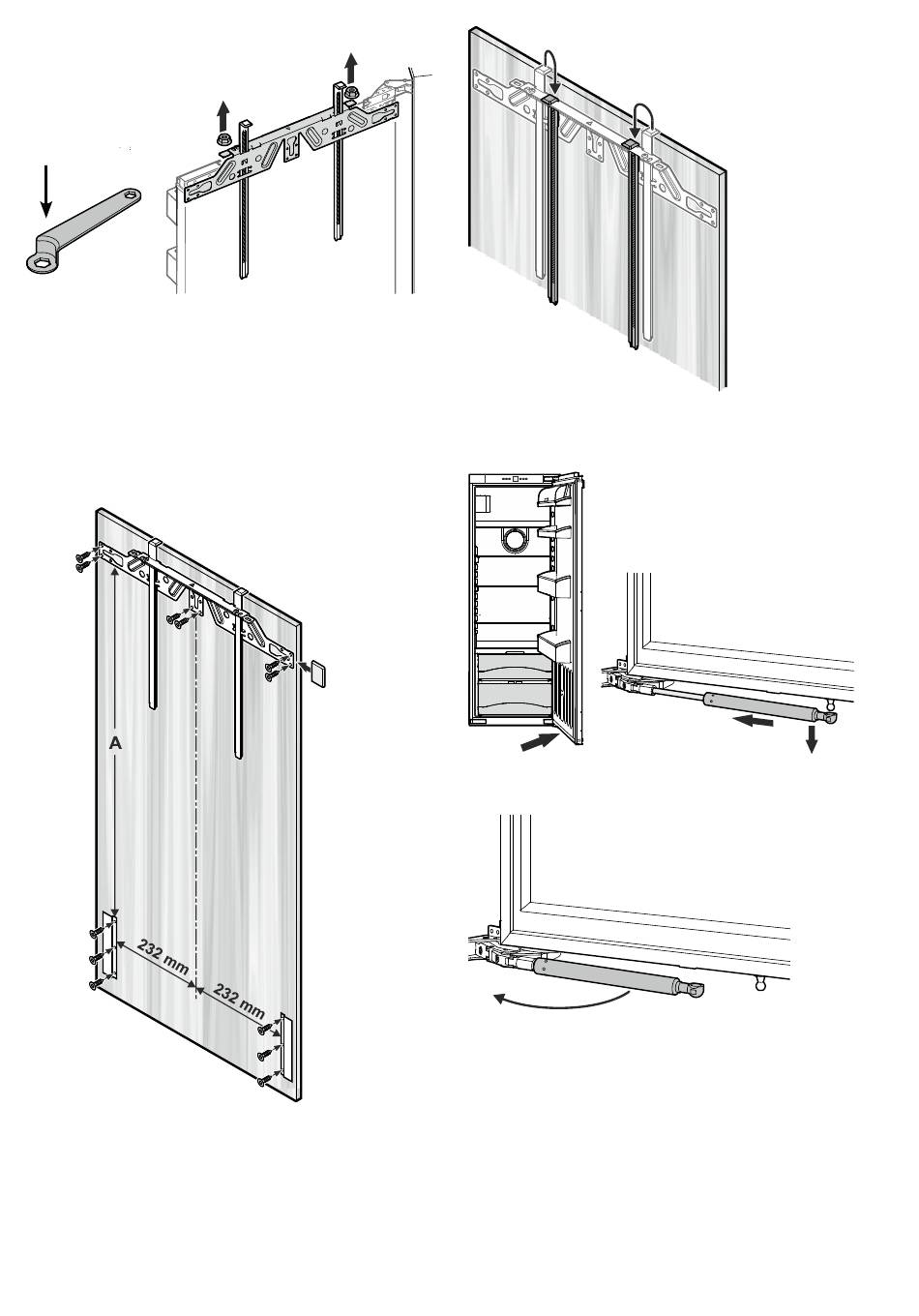 A

232 mm

232 mm