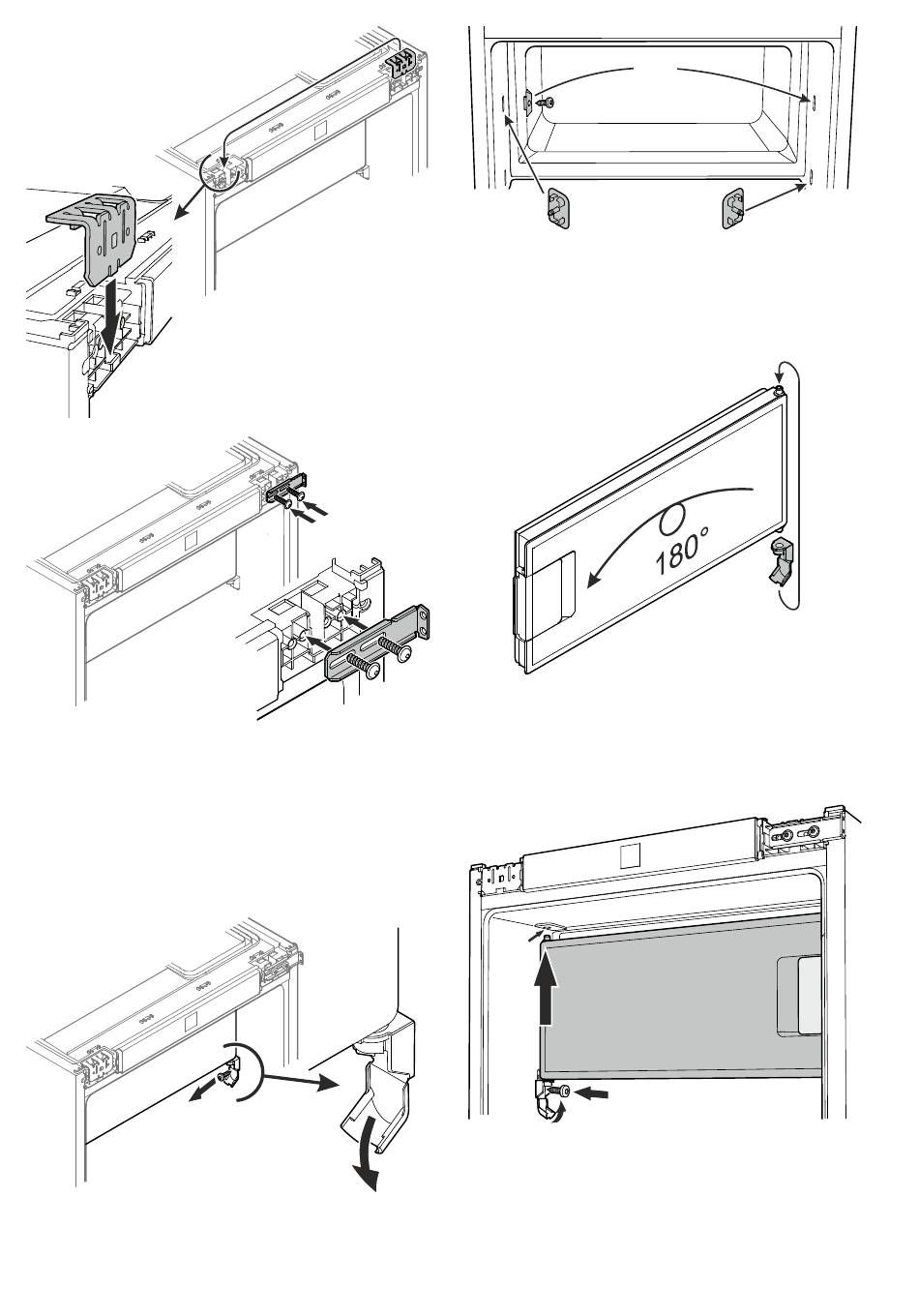 180°