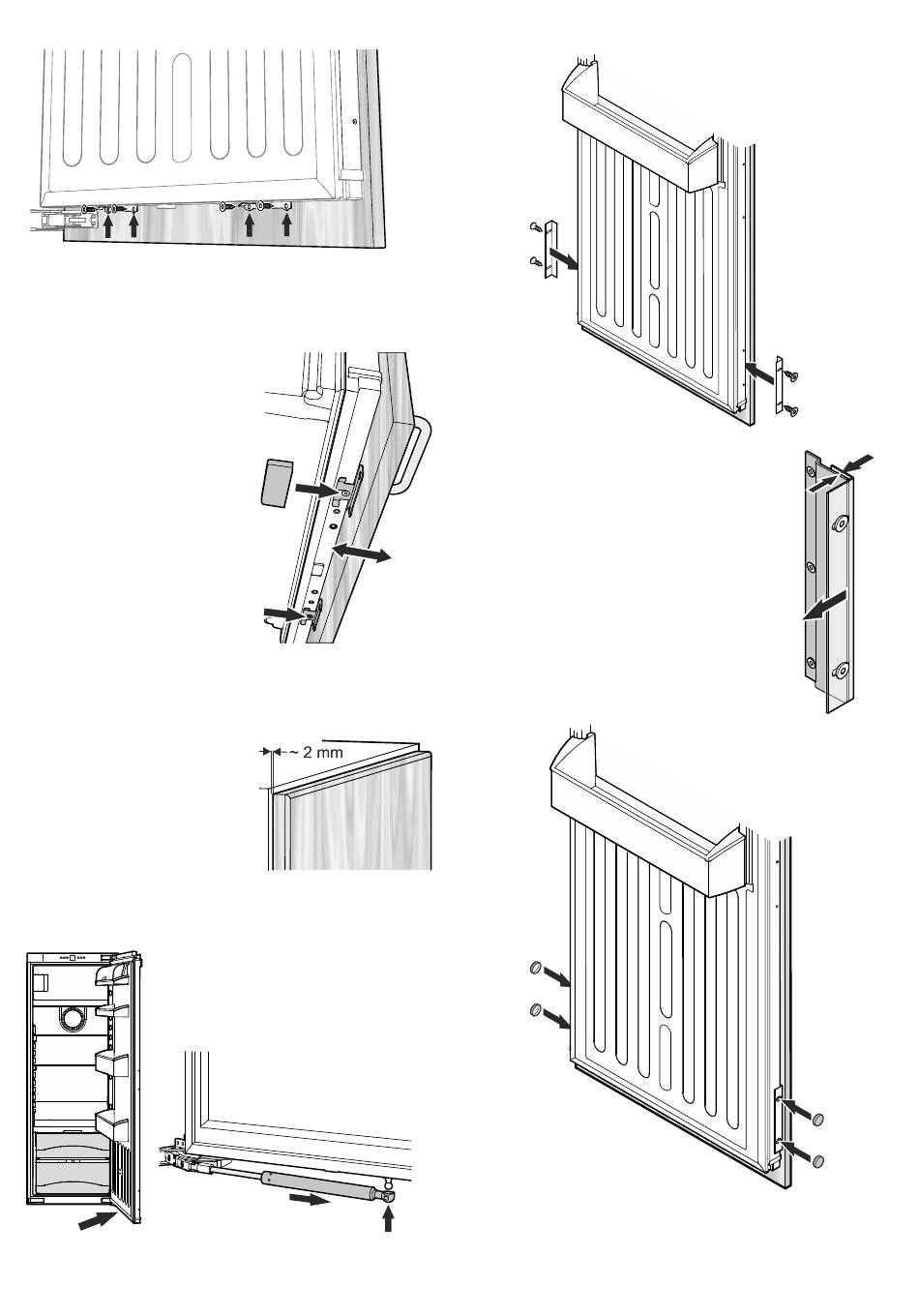 ~ 2 mm