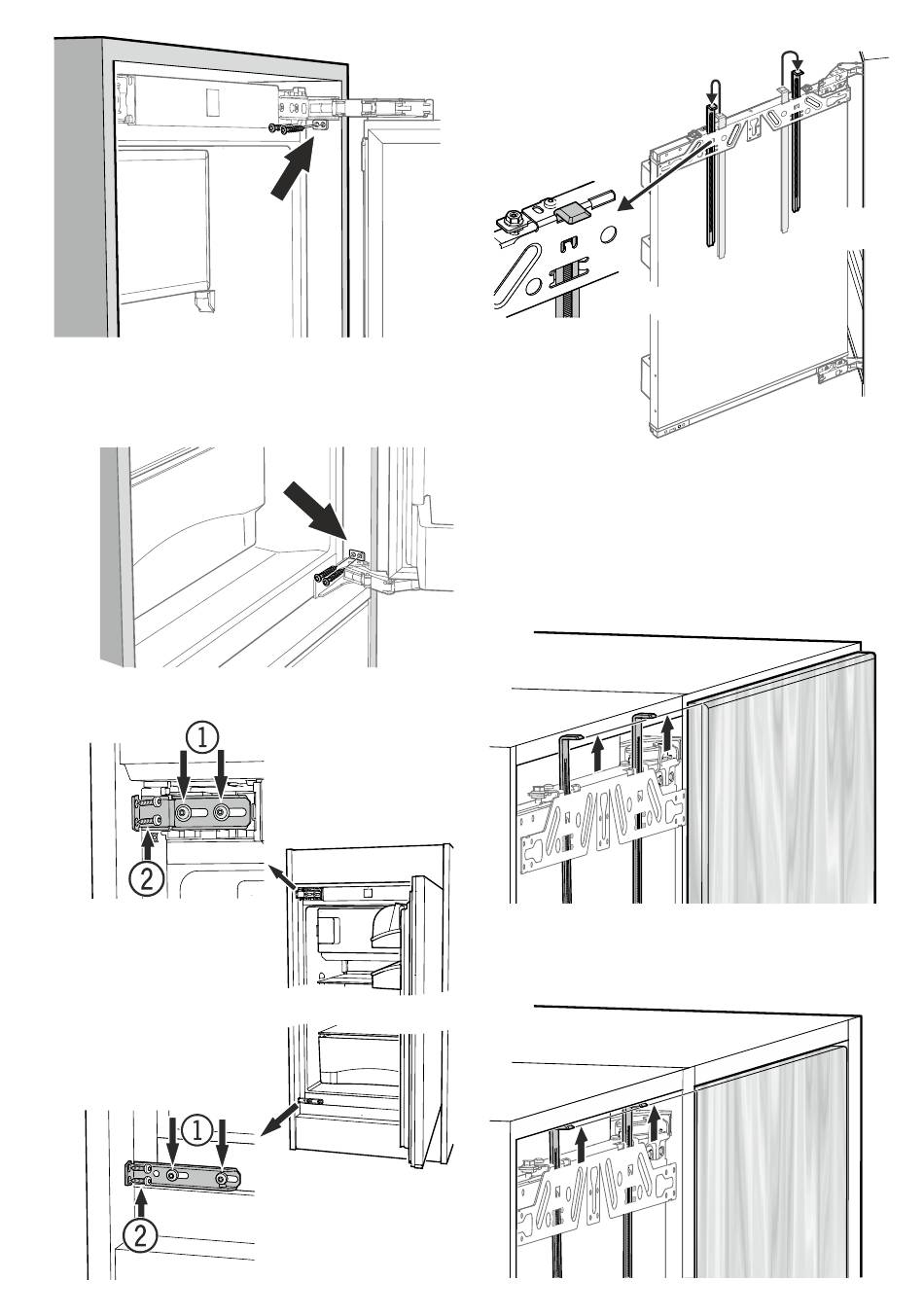 ①
②
①
②