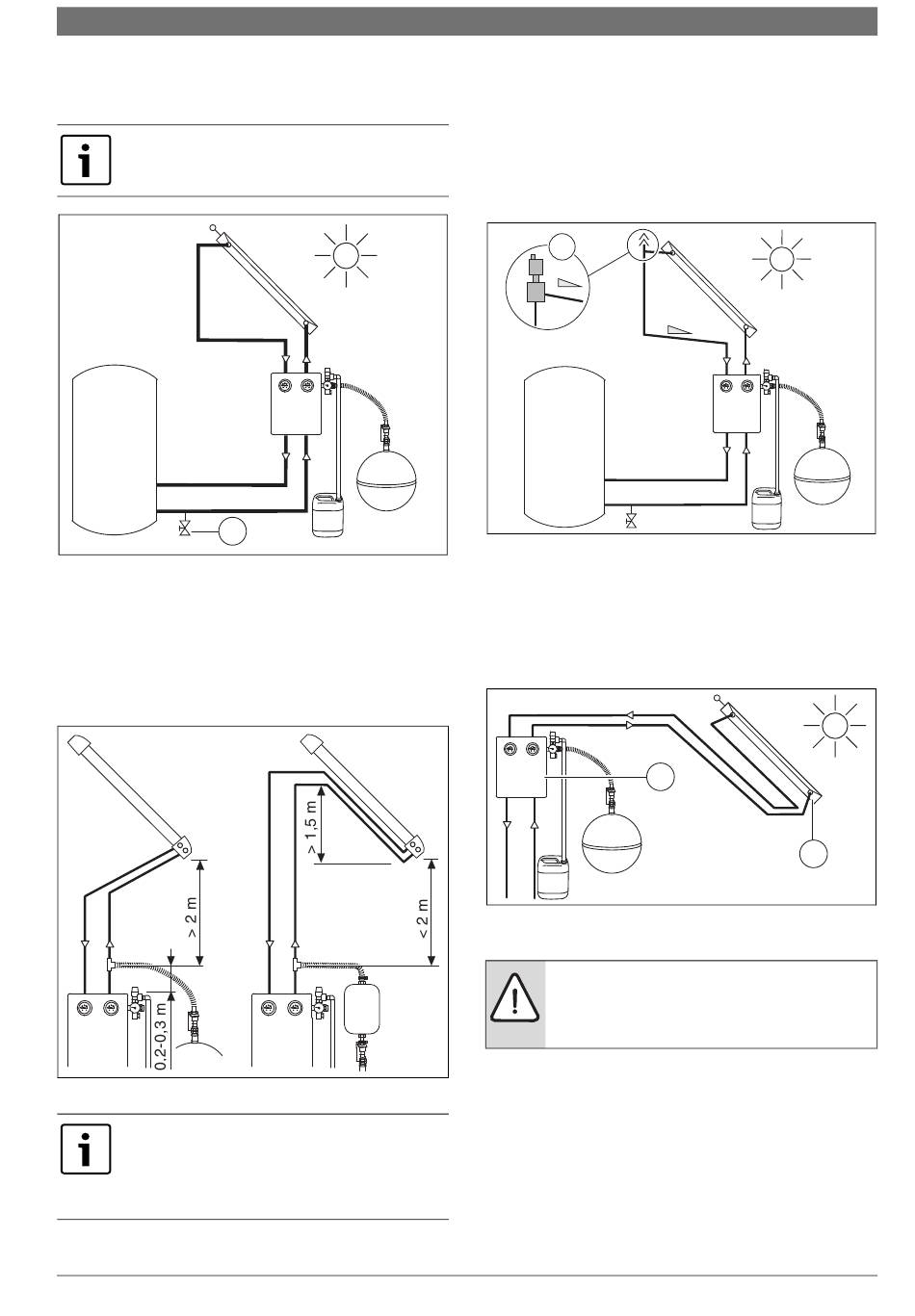 > 2 m

0,2-0,3 m

> 1,5 m

< 2 m