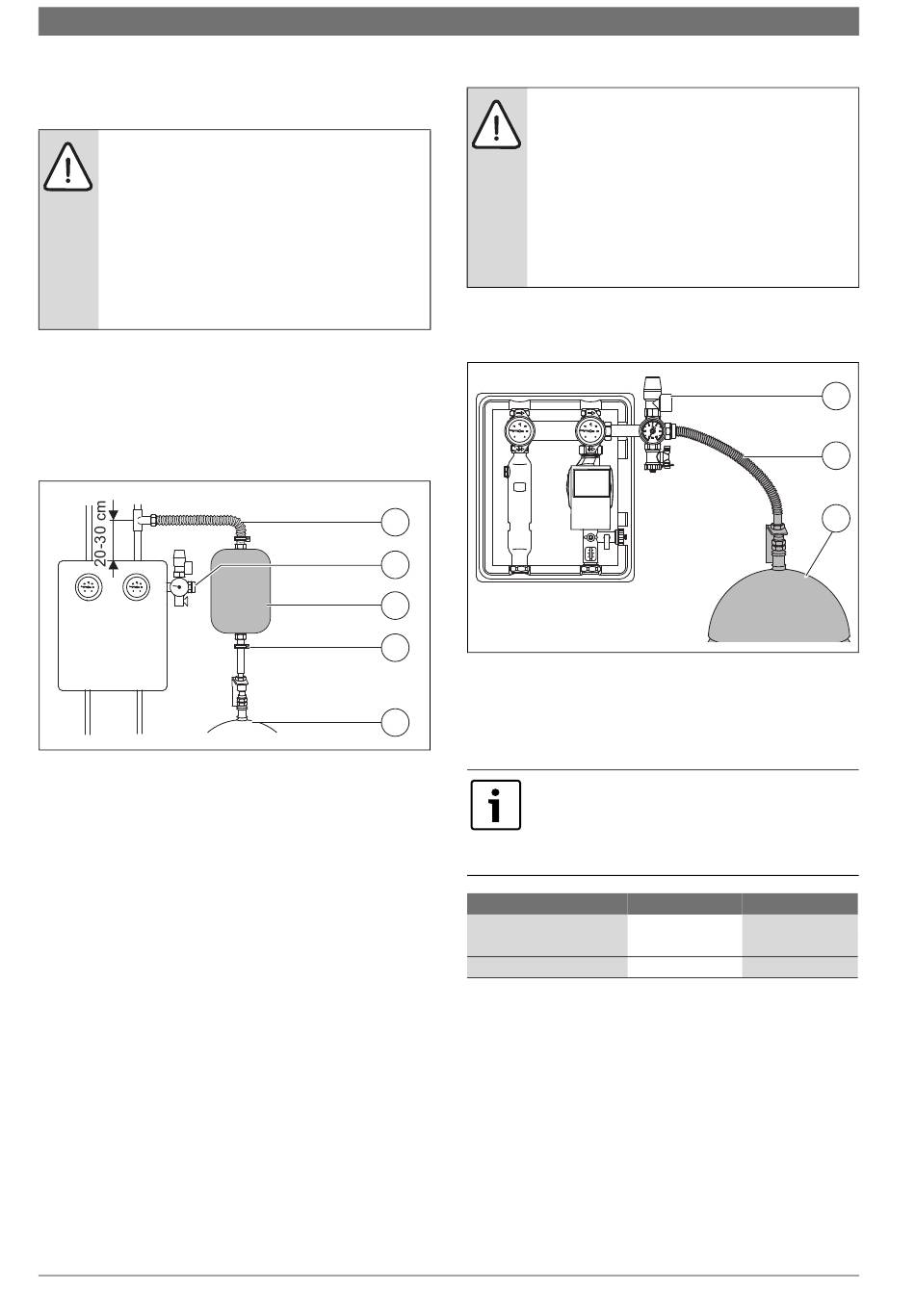 20-30 cm