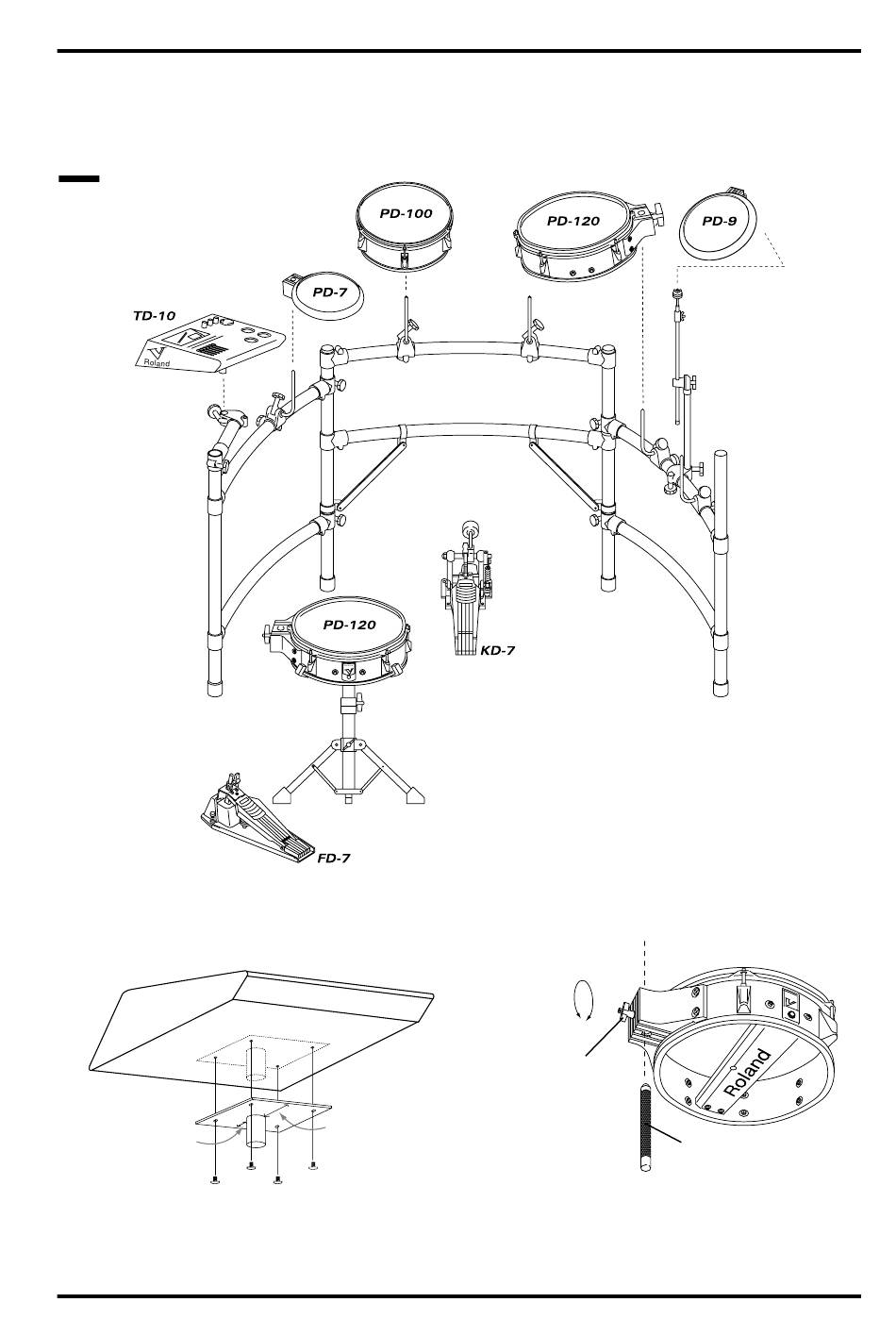 PD-100

PD-120

PD-9

PD-7

TD-10

Roland

PD-120

KD-7

FD-7

Roland