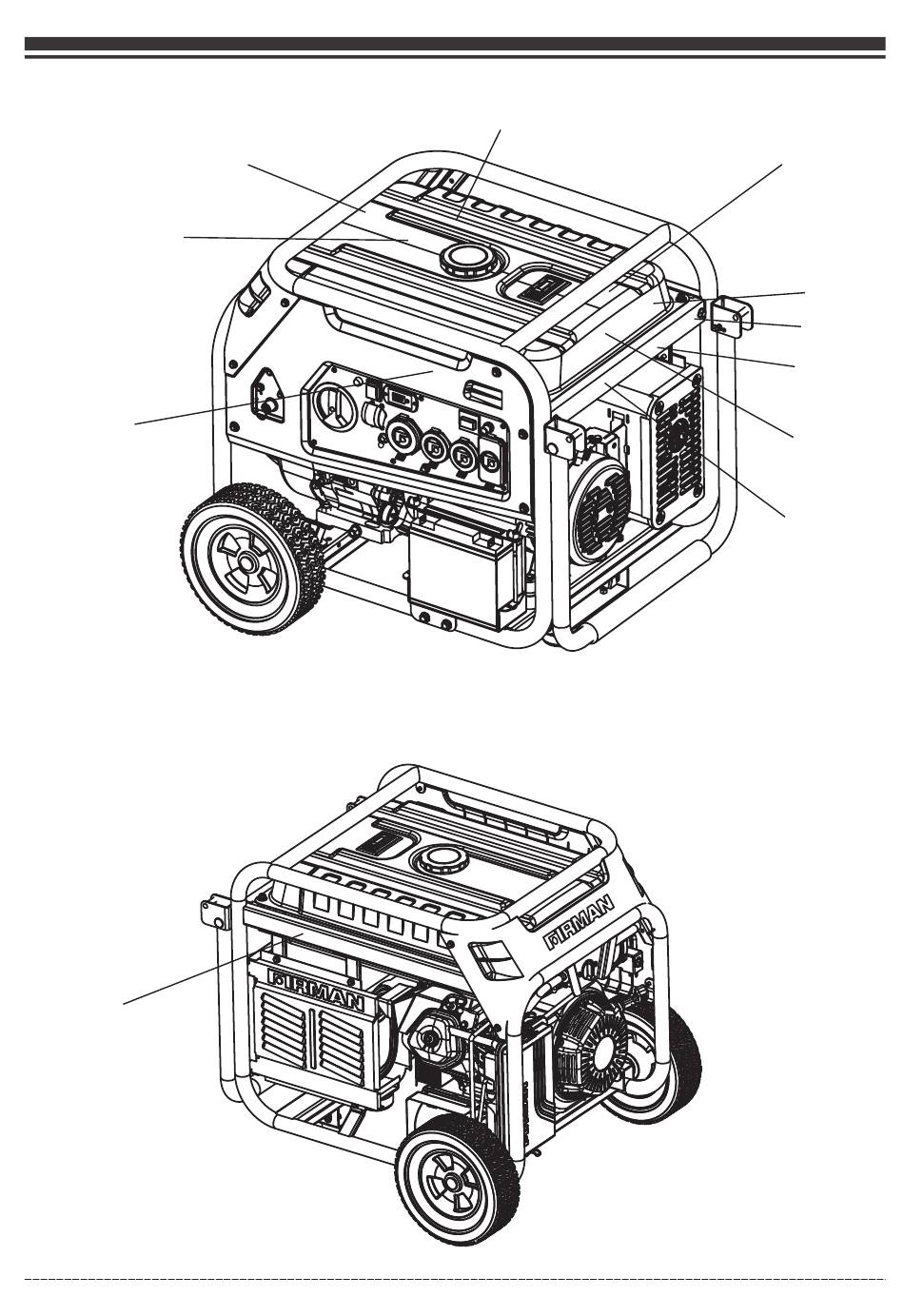 FIRMAN

FIRMAN