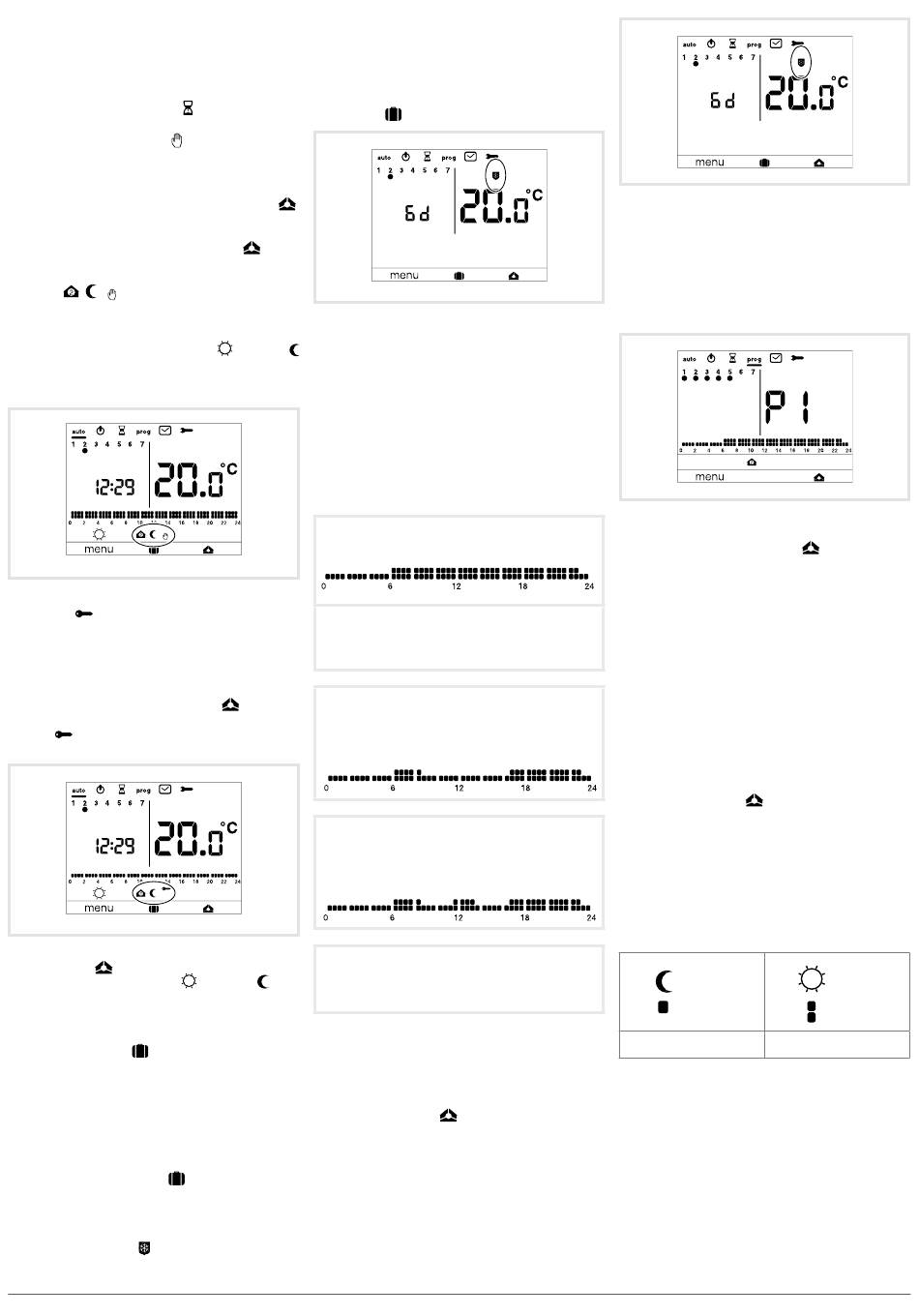 auto prog
1 2 3 4 5 6 7
12:29
20.0°C
0 2 4 6 8 10 12 14 16 18 20 22 24
menu

auto prog
1 2 3 4 5 6 7
12:29
20.0°C
0 2 4 6 8 10 12 14 16 18 20 22 24
menu

auto prog
1 2 3 4 5 6 7
6d
20.0°C
menu

0 6 12 18 24

0 6 12 18 24

0 6 12 18 24

auto prog
1 2 3 4 5 6 7
6d
20.0°C
menu

auto prog
1 2 3 4 5 6 7
P1
0 2 4 6 8 10 12 14 16 18 20 22 24
menu