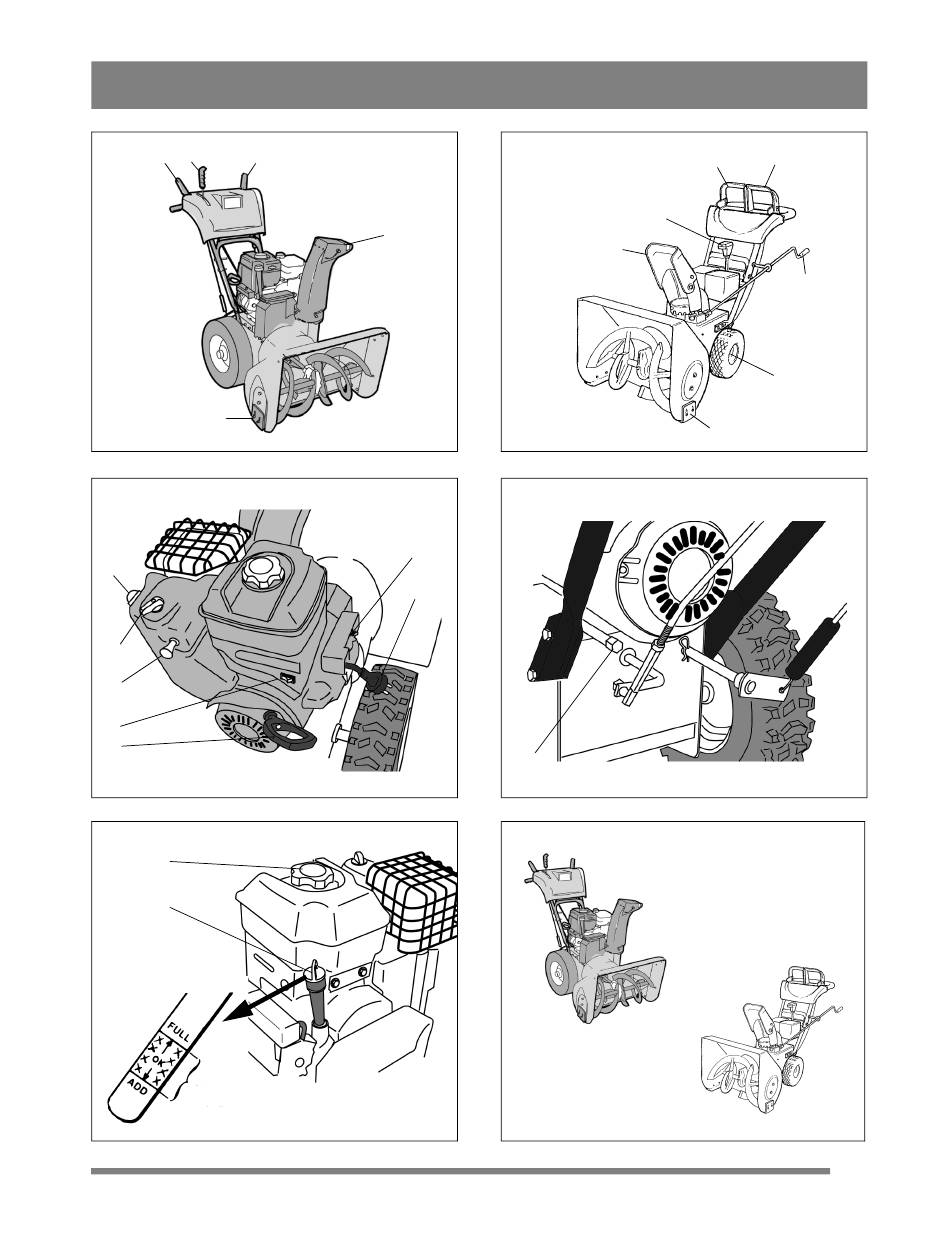 FULL
OK
ADD