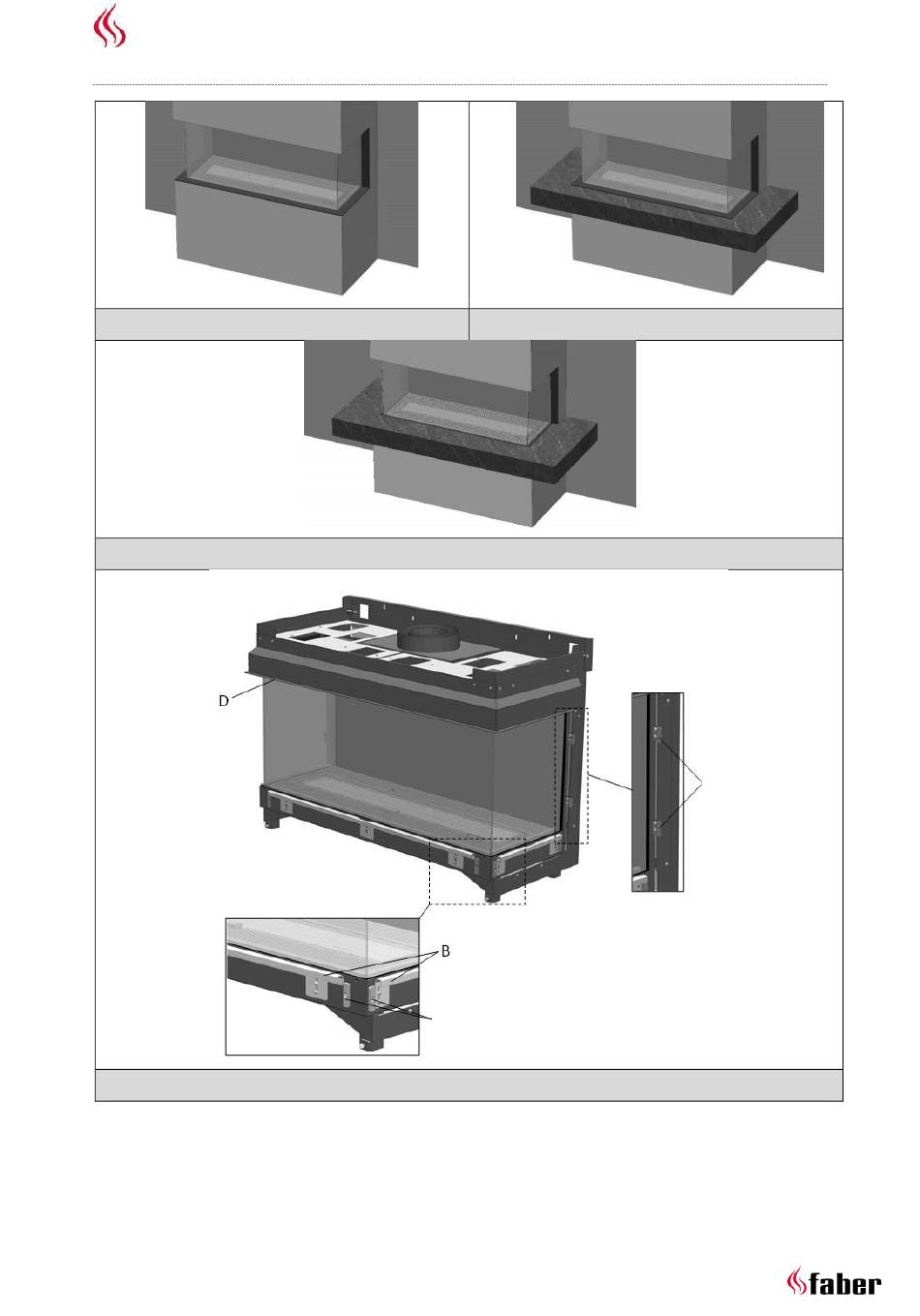 D

B

faber